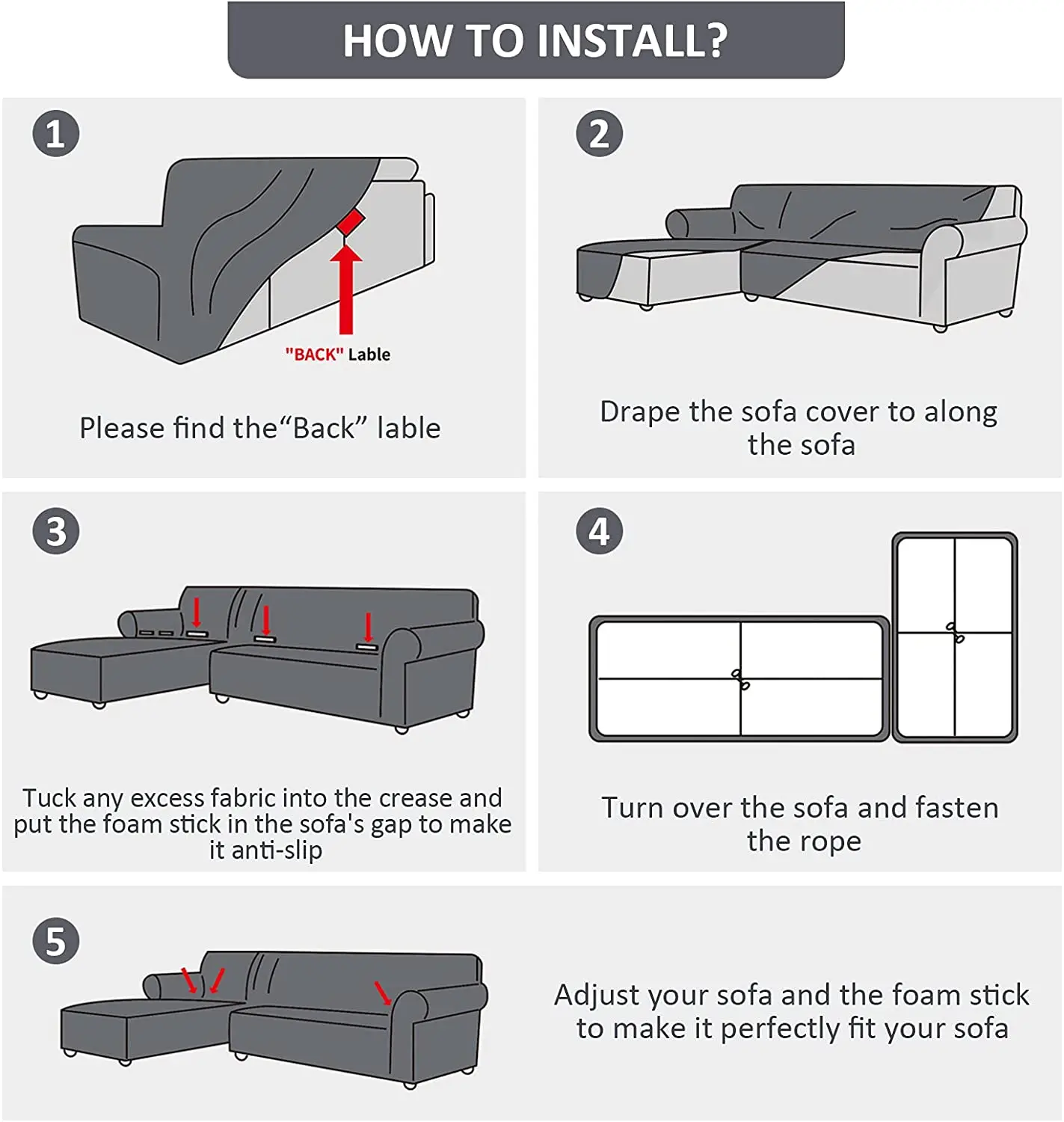 HOW TO INSTALL?

1

"BACK" Lable

Please find the“Back” lable

2

Drape the sofa cover to along the sofa

3

Tuck any excess fabric into the crease and put the foam stick in the sofa's gap to make it anti-slip

4

Turn over the sofa and fasten the rope

5

Adjust your sofa and the foam stick to make it perfectly fit your sofa