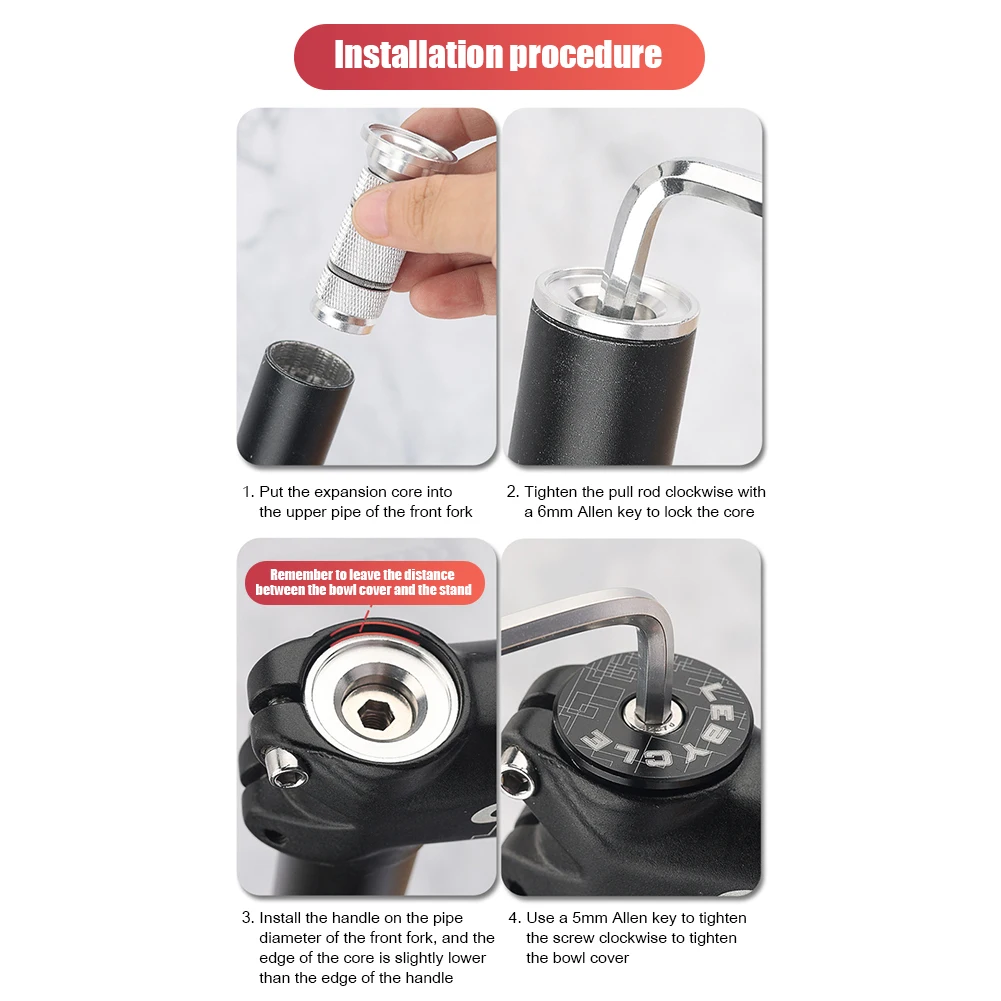 Installation procedure

1. Put the expansion core into the upper pipe of the front fork

2. Tighten the pull rod clockwise with a 6mm Allen key to lock the core

Remember to leave the distance between the bowl cover and the stand

LEBYCLE

3. Install the handle on the pipe diameter of the front fork, and the edge of the core is slightly lower than the edge of the handle

4. Use a 5mm Allen key to tighten the screw clockwise to tighten the bowl cover