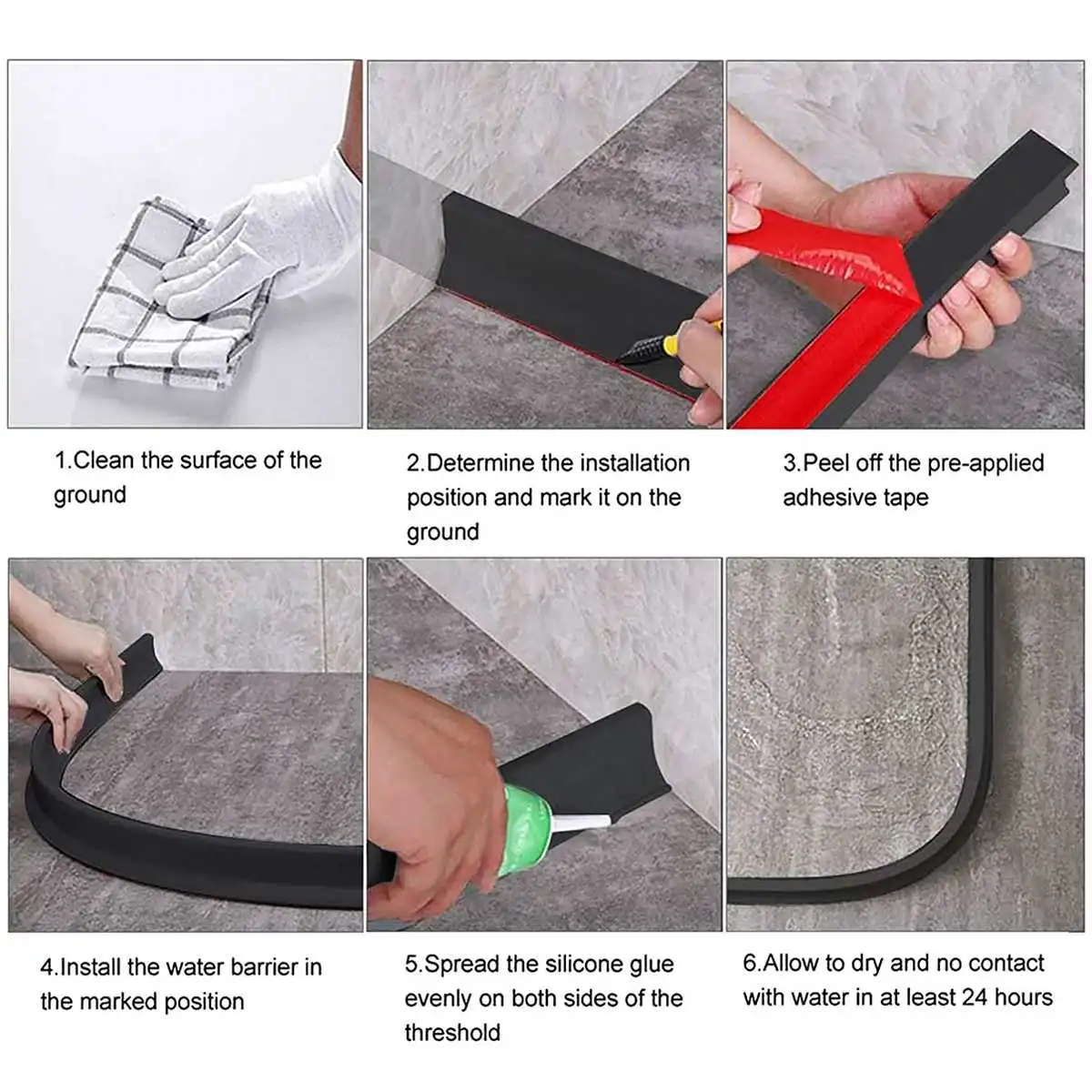 1.Clean the surface of the ground

2.Determine the installation position and mark it on the ground

3.Peel off the pre-applied adhesive tape

4.Install the water barrier in the marked position

5.Spread the silicone glue evenly on both sides of the threshold

6.Allow to dry and no contact with water in at least 24 hours