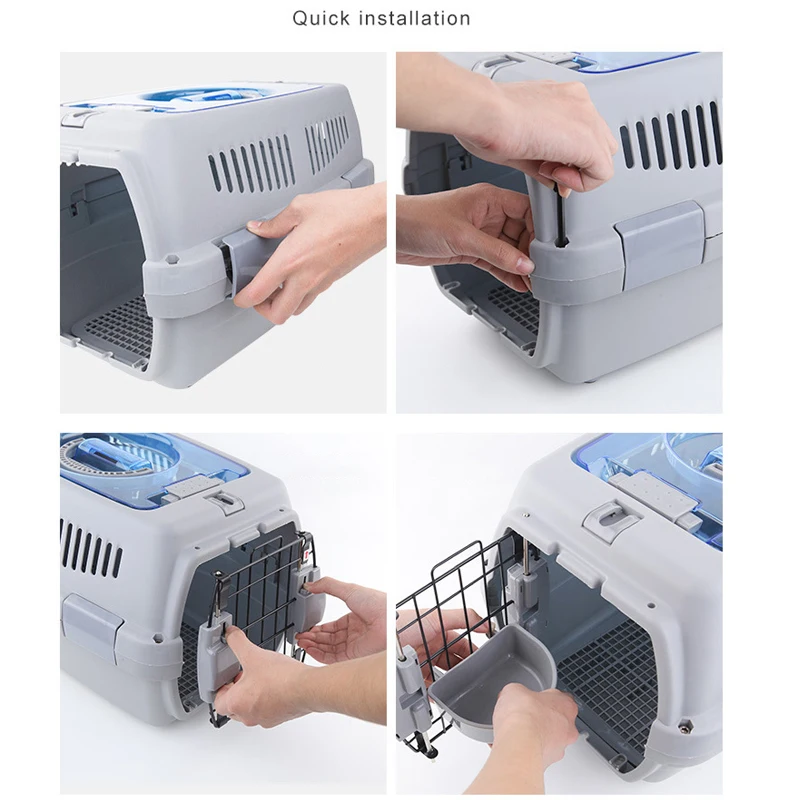 Quick installation