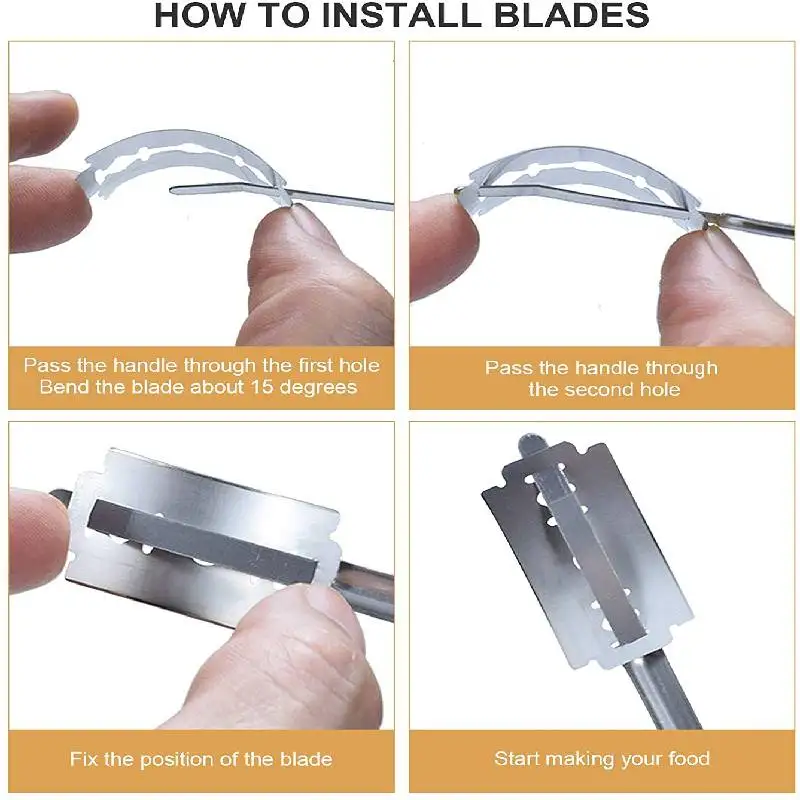 HOW TO INSTALL BLADES

Pass the handle through the first hole
Bend the blade about 15 degrees

Pass the handle through the second hole

Fix the position of the blade

Start making your food