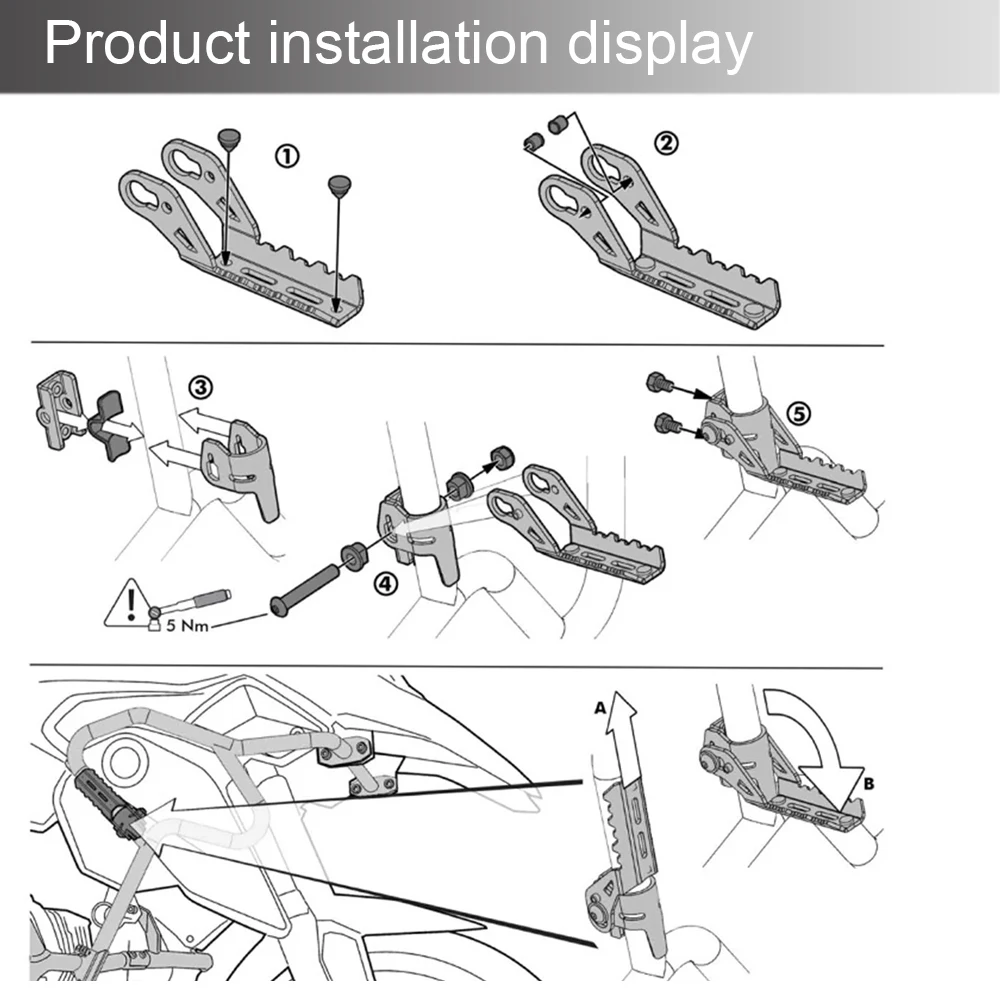 Product installation display

①

②

③

④

⑤

5 Nm

A

B