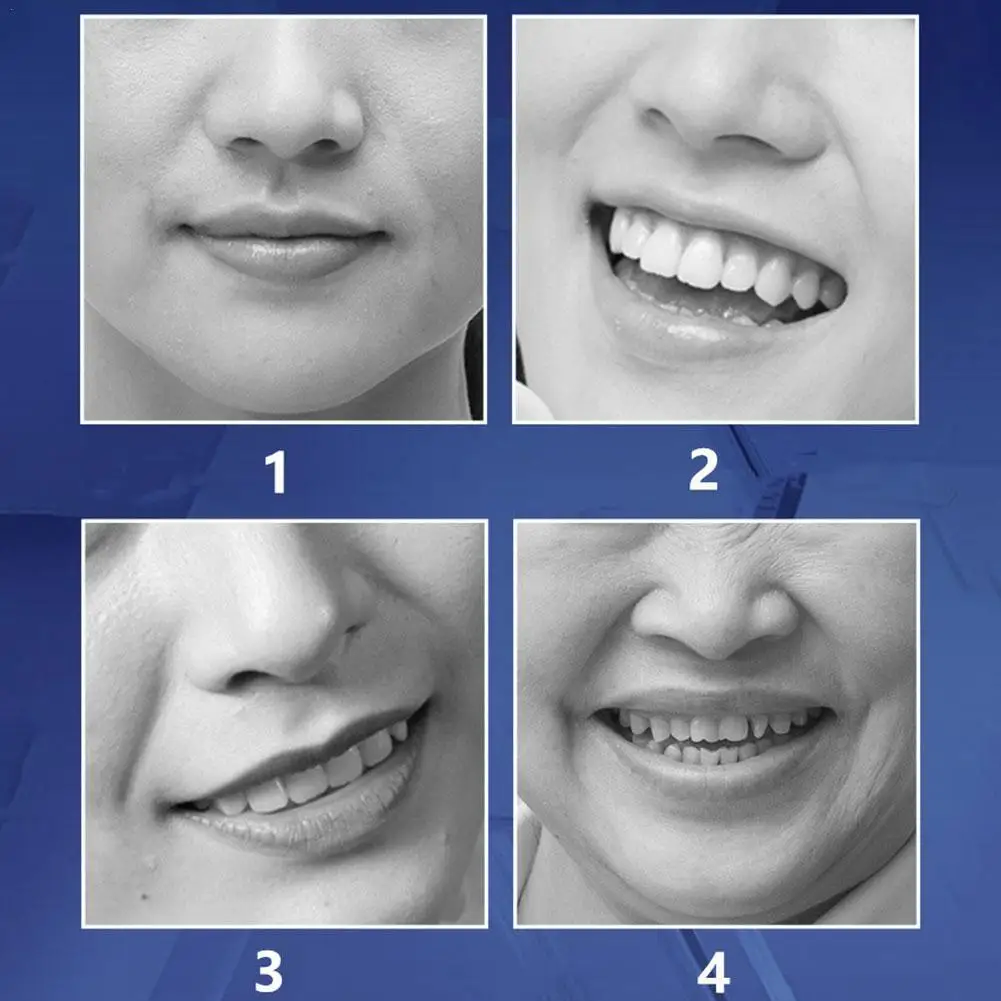 1

2

3

4