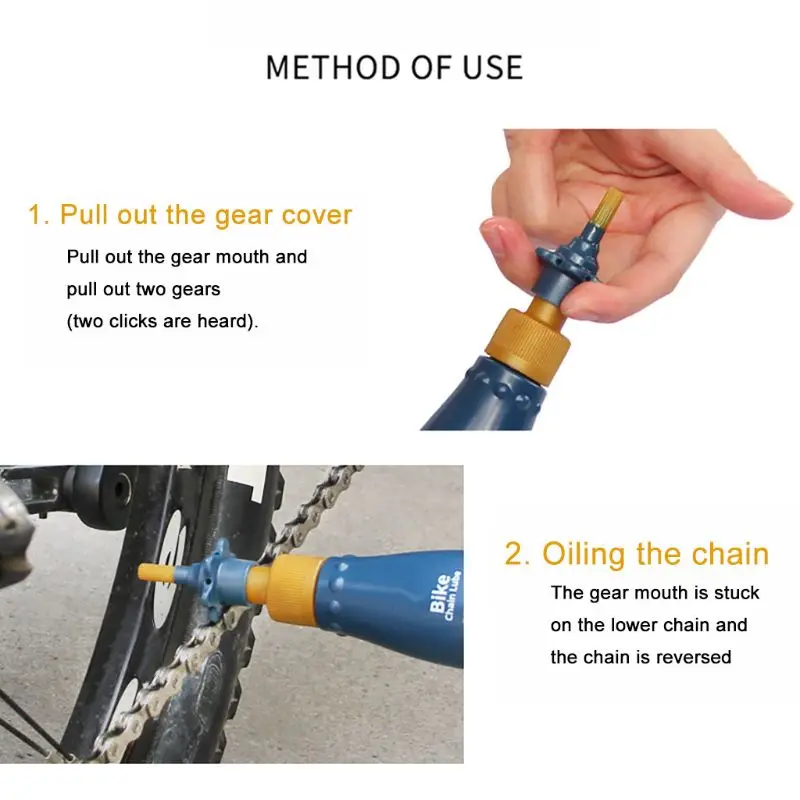 METHOD OF USE

1. Pull out the gear cover

Pull out the gear mouth and pull out two gears (two clicks are heard).

Bike
Chain Lube

2. Oiling the chain

The gear mouth is stuck on the lower chain and the chain is reversed