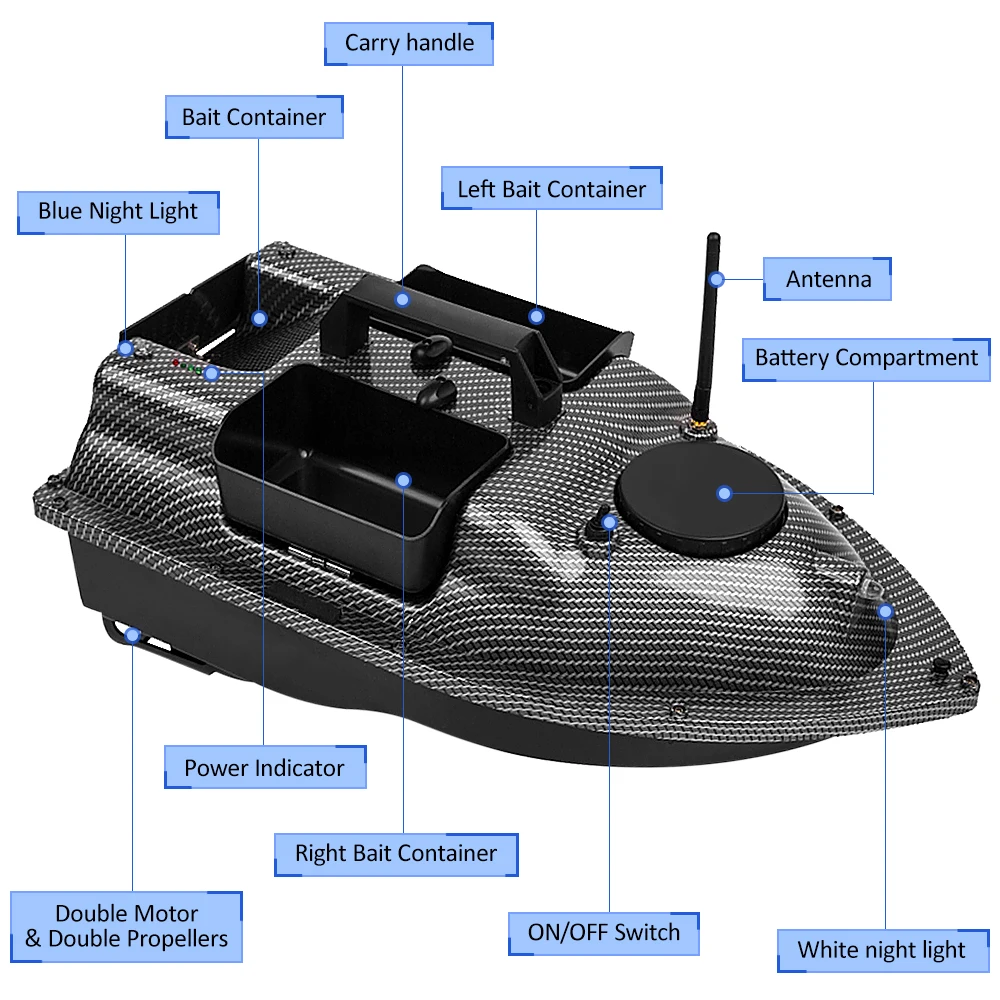 Carry handle

Bait Container

Left Bait Container

Blue Night Light

Antenna

Battery Compartment

Power Indicator

Right Bait Container

Double Motor
& Double Propellers

ON/OFF Switch

White night light