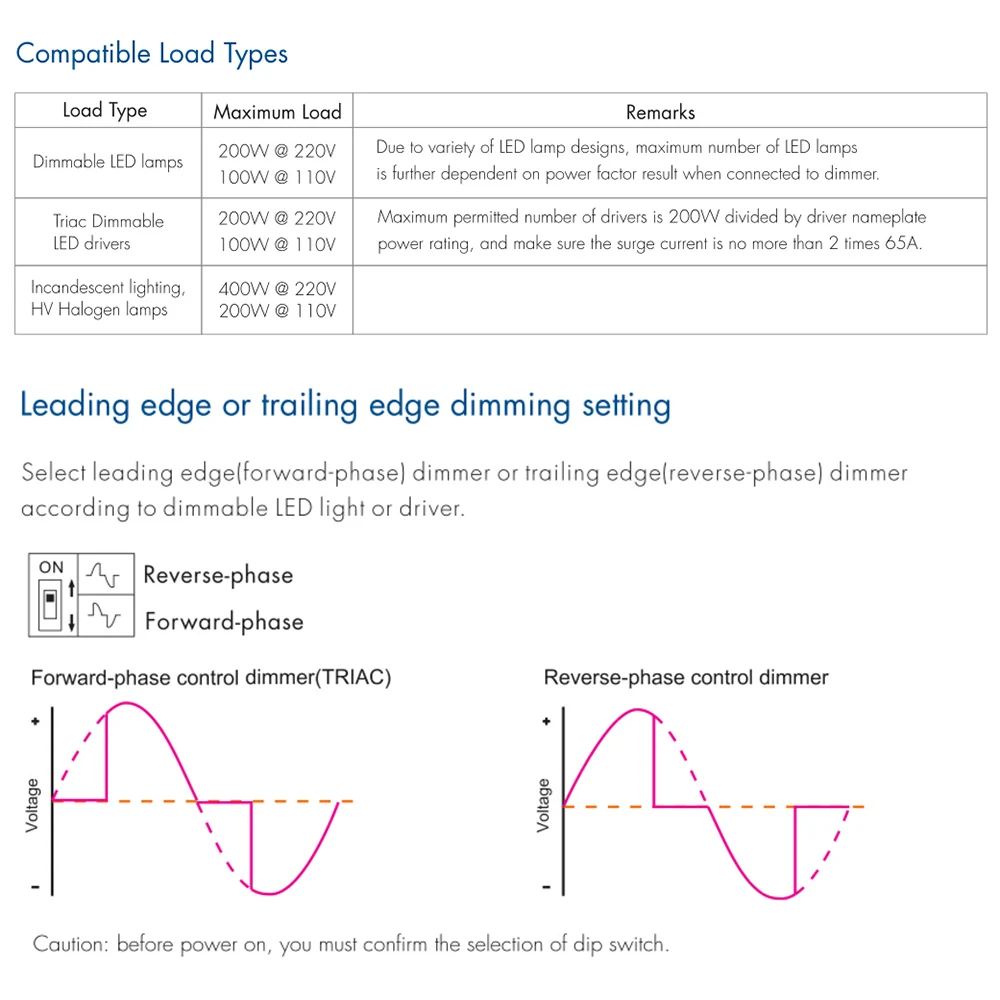 Compatible Load Types

| Load Type | Maximum Load | Remarks |
|---|---|---|
| Dimmable LED lamps | 200W @ 220V 100W @ 110V | Due to variety of LED lamp designs, maximum number of LED lamps is further dependent on power factor result when connected to dimmer. |
| Triac Dimmable LED drivers | 200W @ 220V 100W @ 110V | Maximum permitted number of drivers is 200W divided by driver nameplate power rating, and make sure the surge current is no more than 2 times 65A. |
| Incandescent lighting, HV Halogen lamps | 400W @ 220V 200W @ 110V | |

Leading edge or trailing edge dimming setting

Select leading edge(forward-phase) dimmer or trailing edge(reverse-phase) dimmer according to dimmable LED light or driver.

ON

Reverse-phase

Forward-phase

Forward-phase control dimmer(TRIAC)

+

Voltage

-

Reverse-phase control dimmer

+

Voltage

-

Caution: before power on, you must confirm the selection of dip switch.