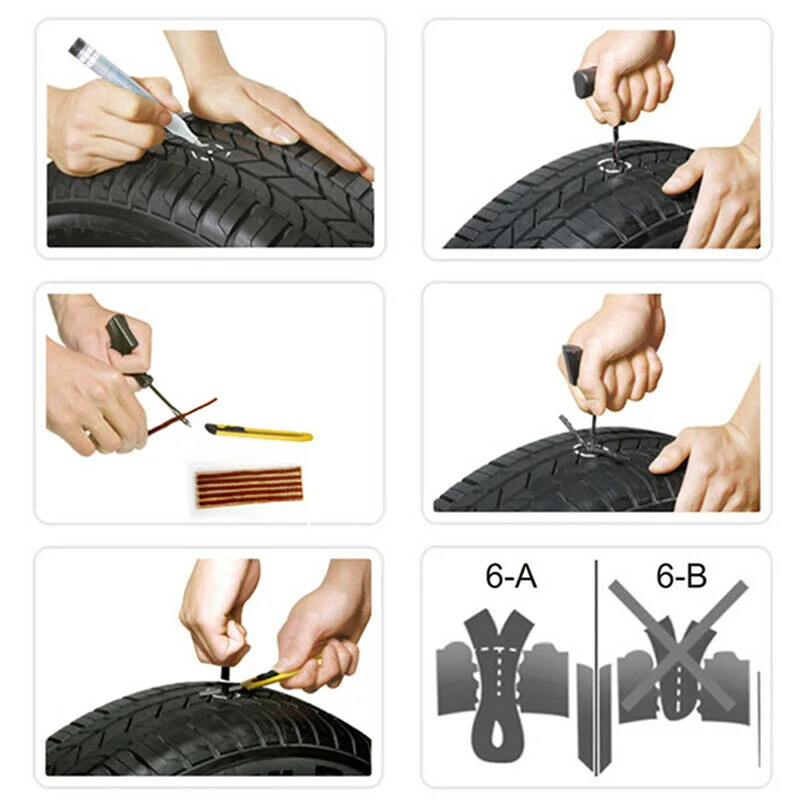 6-A

6-B