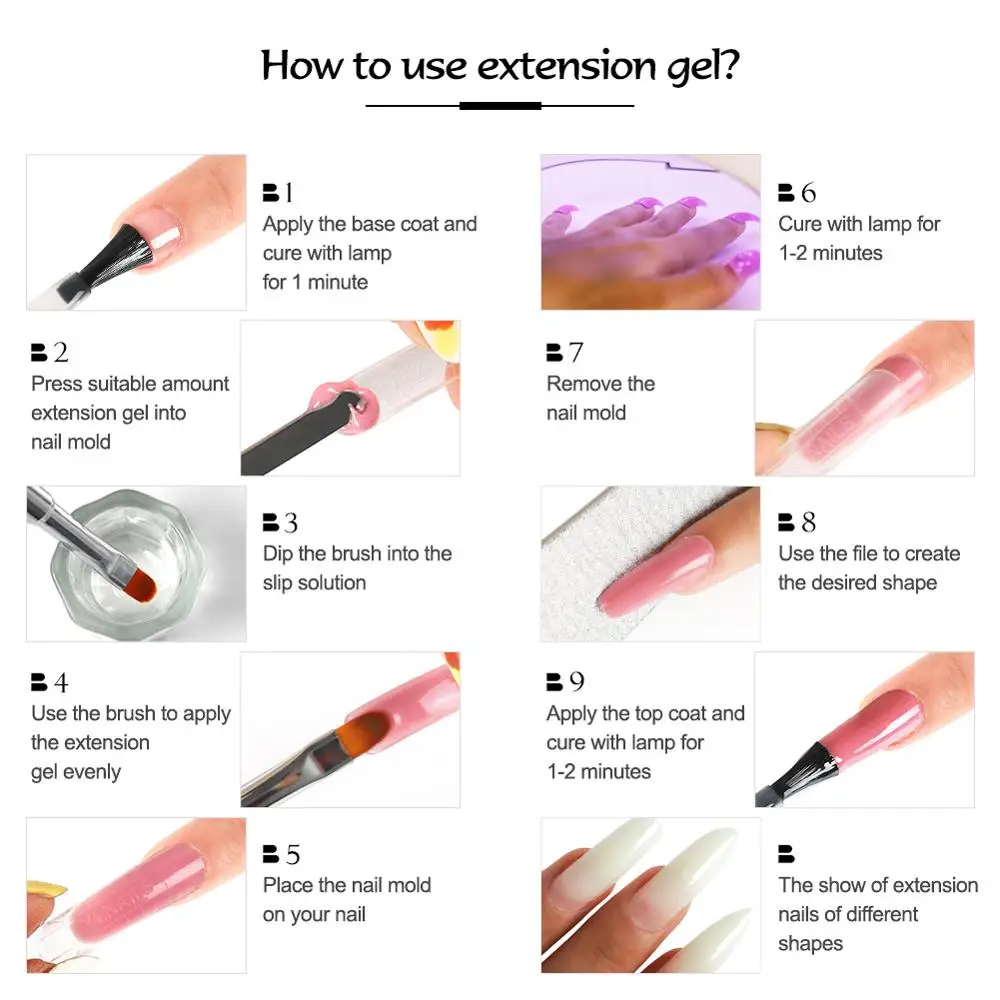 How to use extension gel?

1
Apply the base coat and cure with lamp for 1 minute

2
Press suitable amount extension gel into nail mold

3
Dip the brush into the slip solution

4
Use the brush to apply the extension gel evenly

5
Place the nail mold on your nail

6
Cure with lamp for 1-2 minutes

7
Remove the nail mold

8
Use the file to create the desired shape

9
Apply the top coat and cure with lamp for 1-2 minutes

The show of extension nails of different shapes