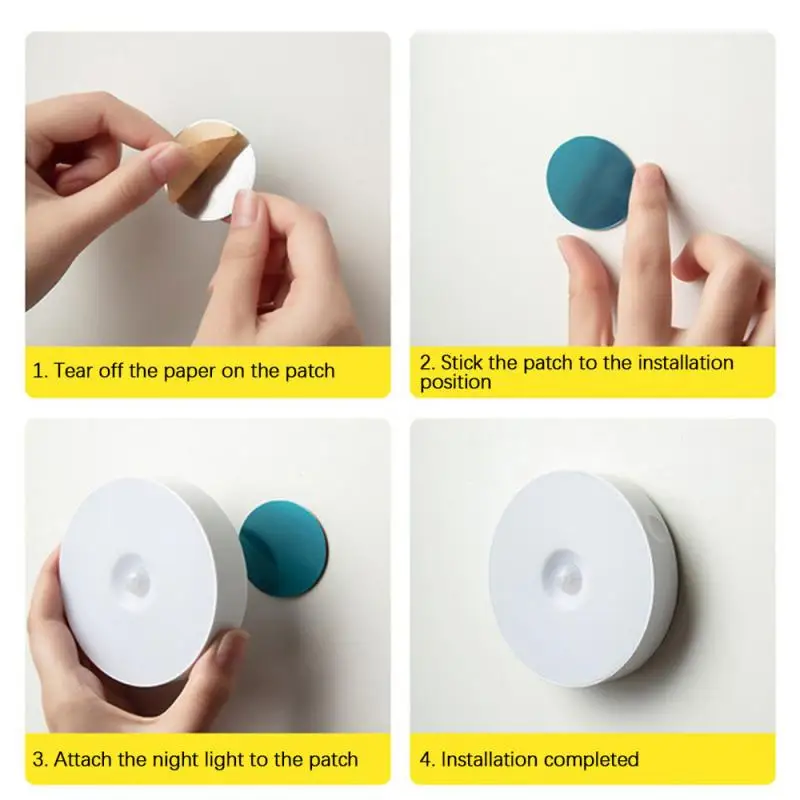 1. Tear off the paper on the patch

2. Stick the patch to the installation position

3. Attach the night light to the patch

4. Installation completed