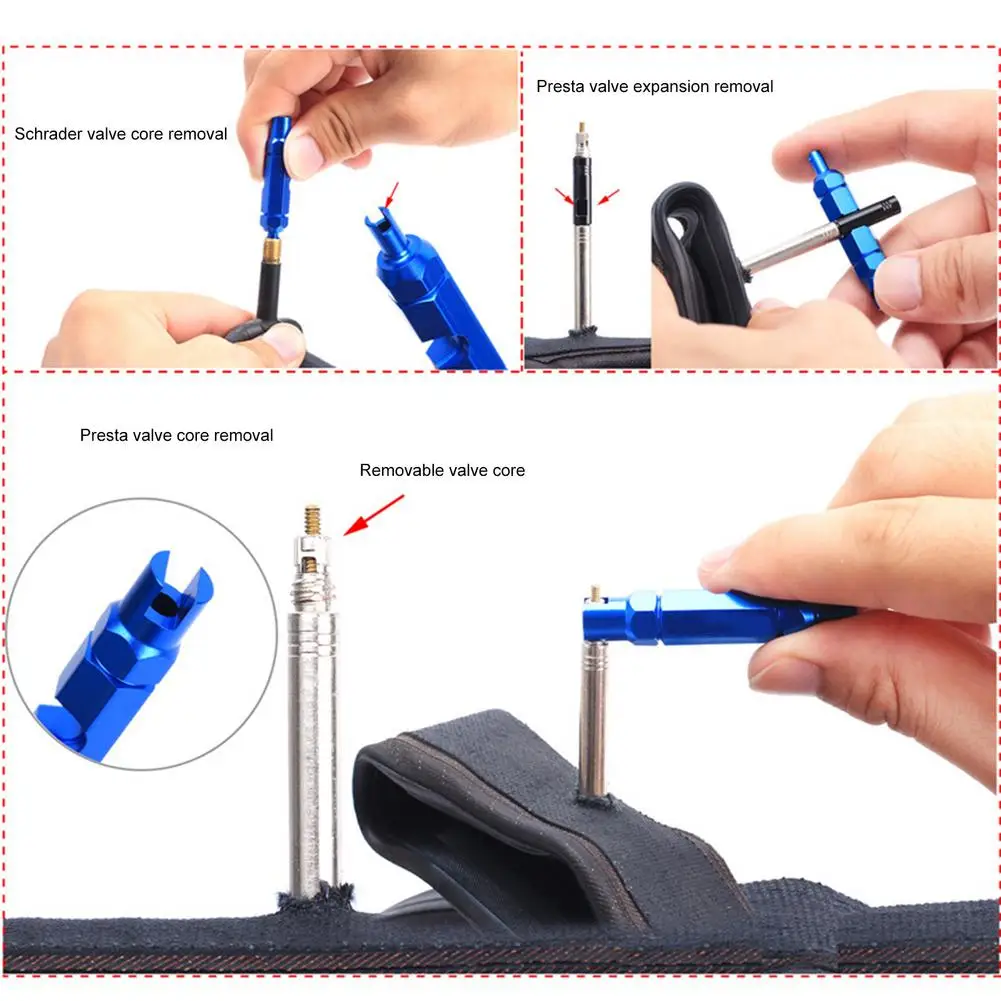 Schrader valve core removal

Presta valve expansion removal

Presta valve core removal

Removable valve core