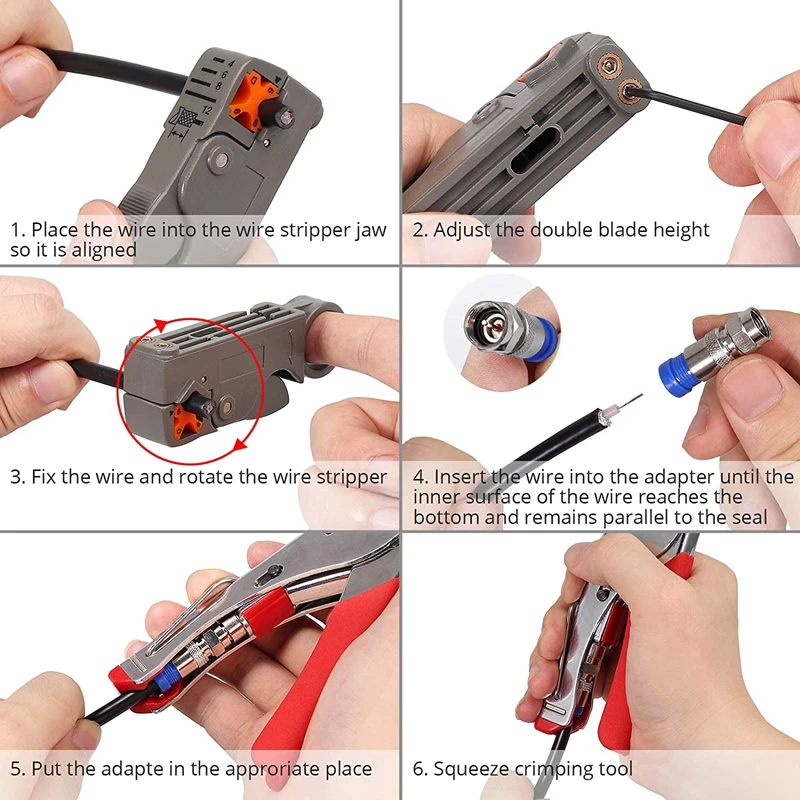 4
6
8
12

1. Place the wire into the wire stripper jaw so it is aligned

2. Adjust the double blade height

3. Fix the wire and rotate the wire stripper

4. Insert the wire into the adapter until the inner surface of the wire reaches the bottom and remains parallel to the seal

5. Put the adapte in the approriate place

6. Squeeze crimping tool