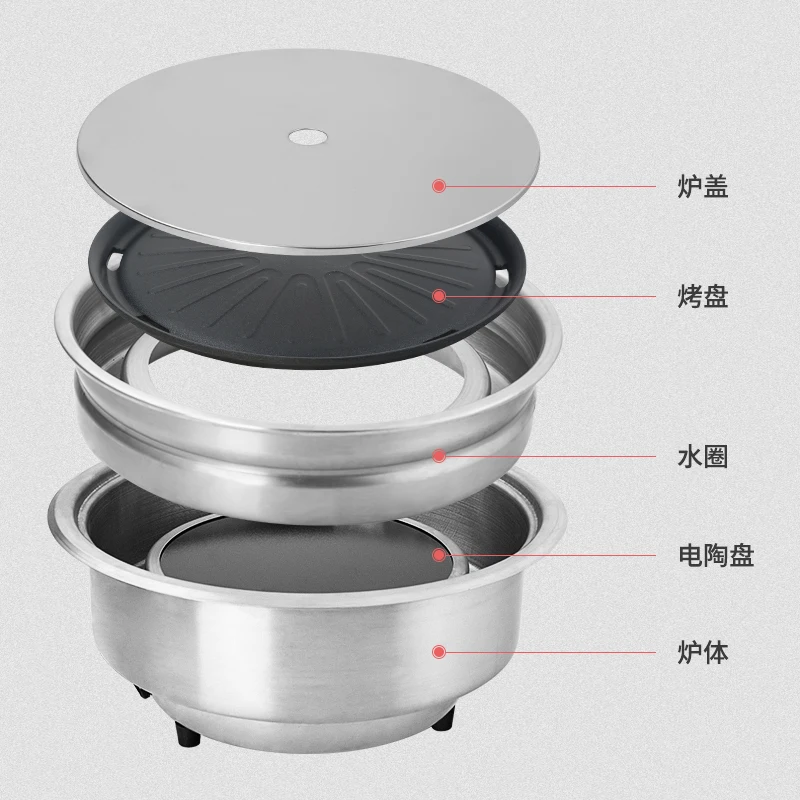 炉盖

烤盘

水圈

电陶盘

炉体