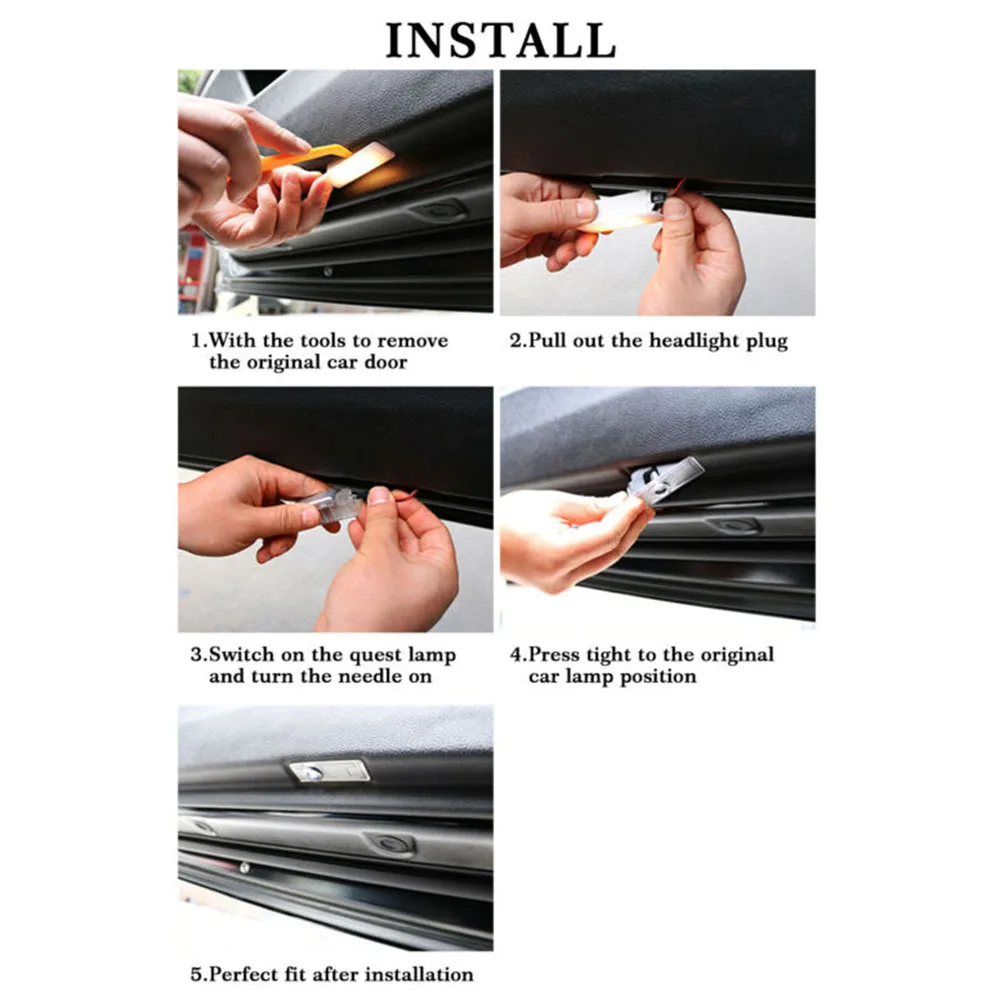 INSTALL

1.With the tools to remove the original car door

2.Pull out the headlight plug

3.Switch on the quest lamp and turn the needle on

4.Press tight to the original car lamp position

5.Perfect fit after installation