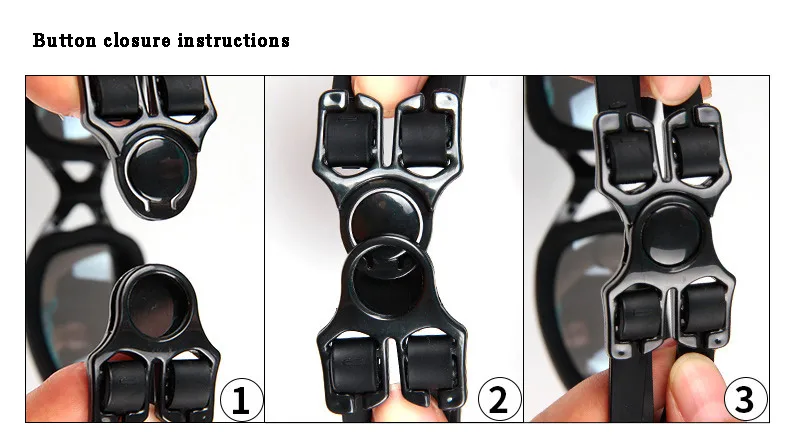 Button closure instructions

1

2

3