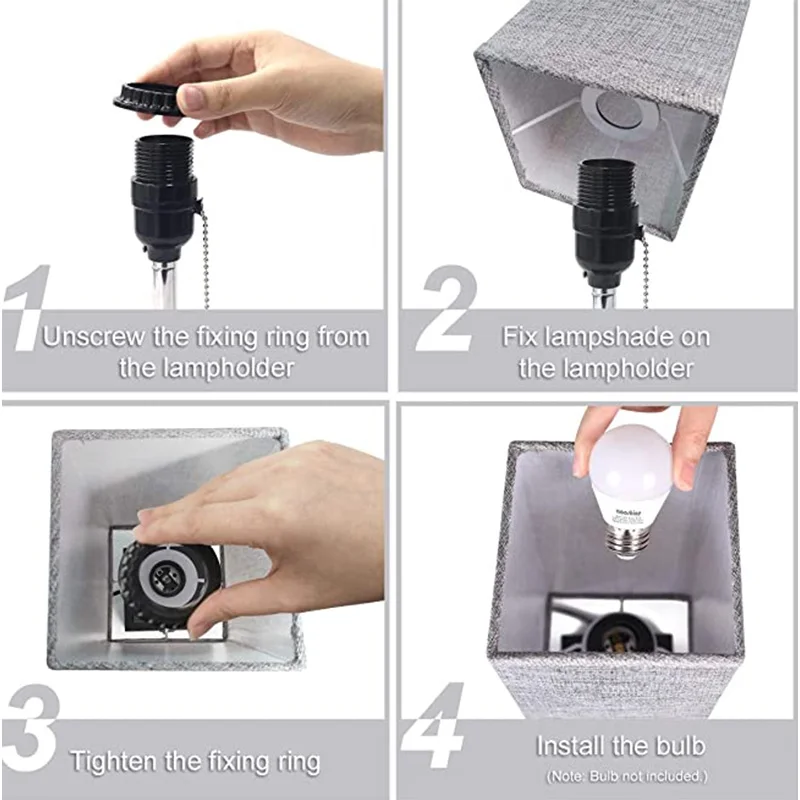 1
Unscrew the fixing ring from the lampholder

2
Fix lampshade on the lampholder

3
Tighten the fixing ring

4
Install the bulb
(Note: Bulb not included.)