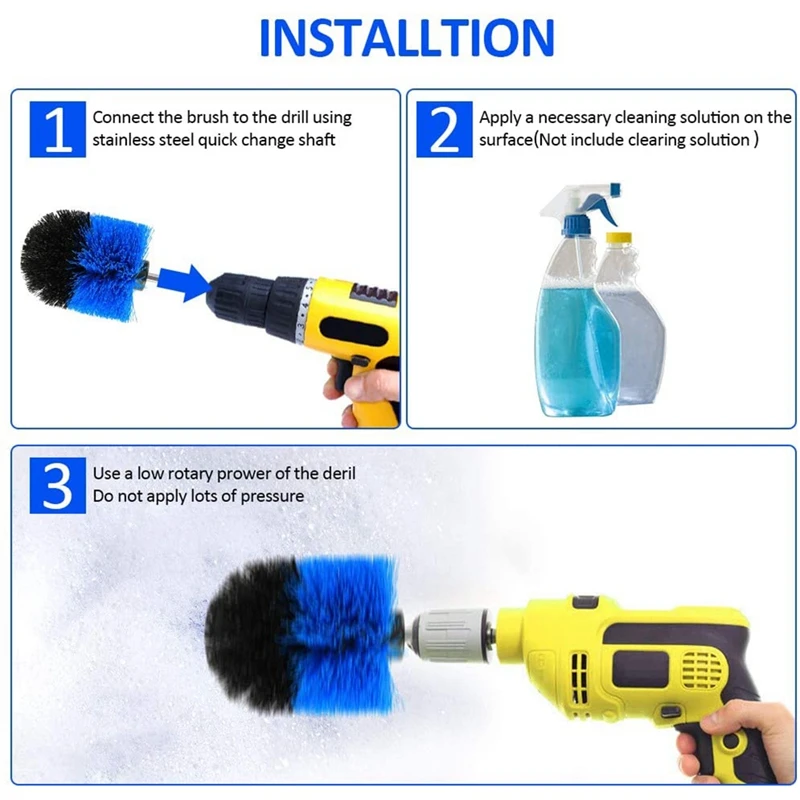 INSTALLTION

1 Connect the brush to the drill using stainless steel quick change shaft

2 Apply a necessary cleaning solution on the surface(Not include clearing solution )

3 Use a low rotary prower of the deril
Do not apply lots of pressure