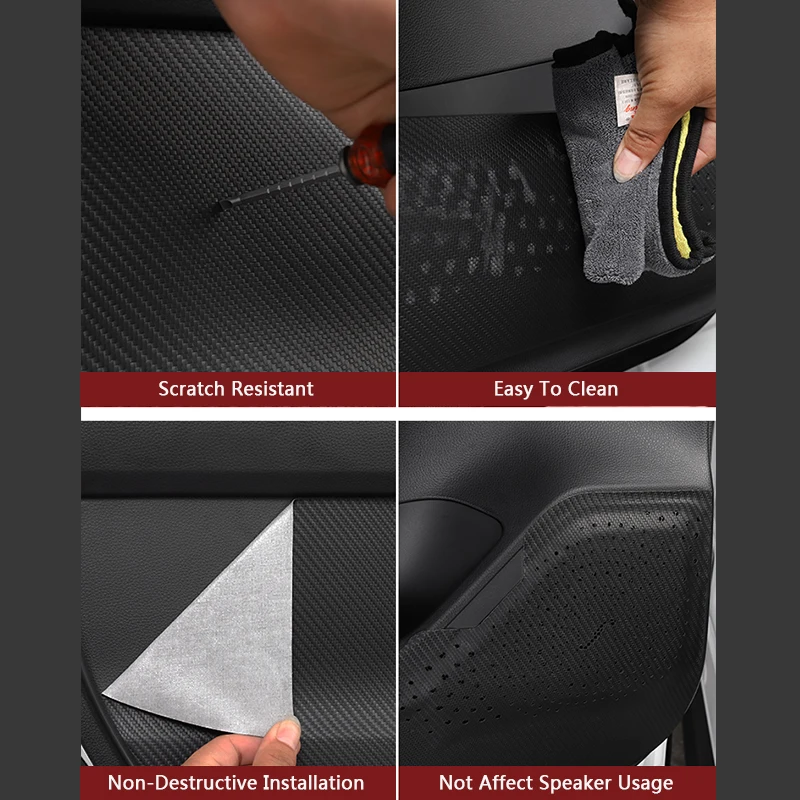 Scratch Resistant

Easy To Clean

Non-Destructive Installation

Not Affect Speaker Usage