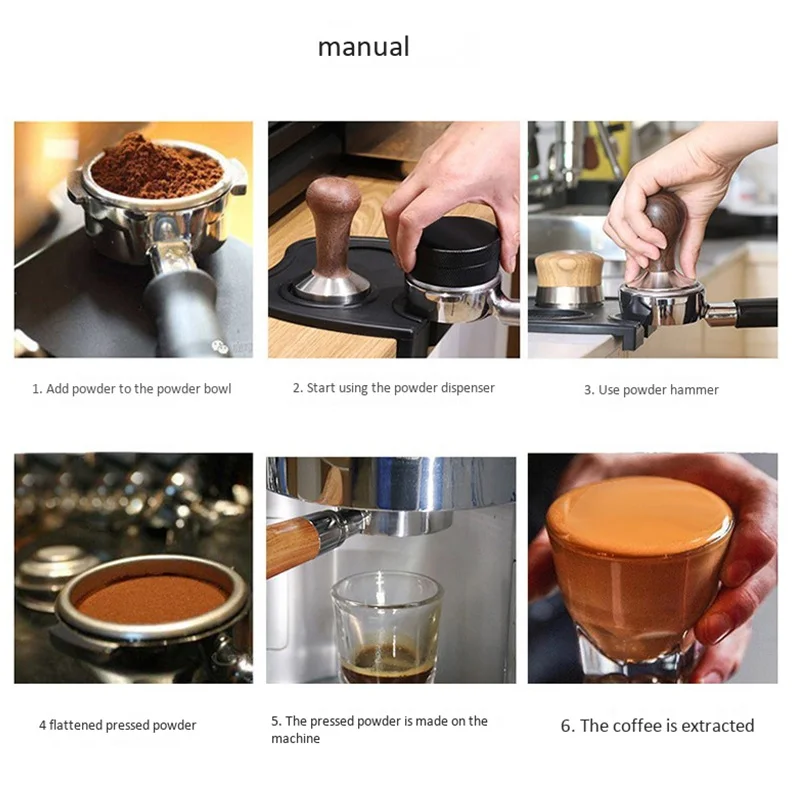 manual

1. Add powder to the powder bowl

2. Start using the powder dispenser

3. Use powder hammer

4 flattened pressed powder

5. The pressed powder is made on the machine

6. The coffee is extracted