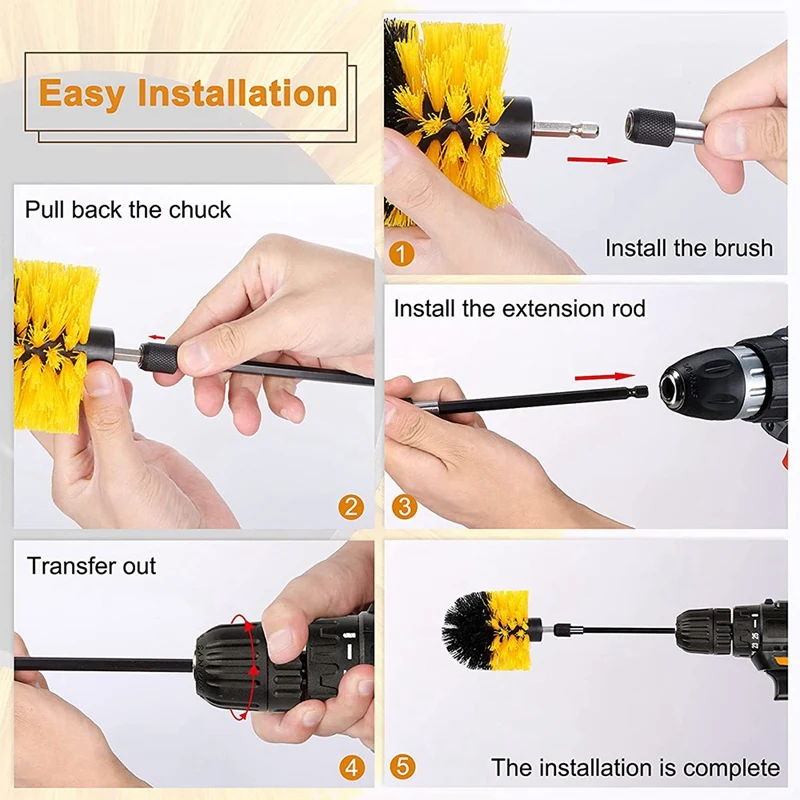 Easy Installation

1
Install the brush

Pull back the chuck

2

Install the extension rod

3

Transfer out

4

5
The installation is complete