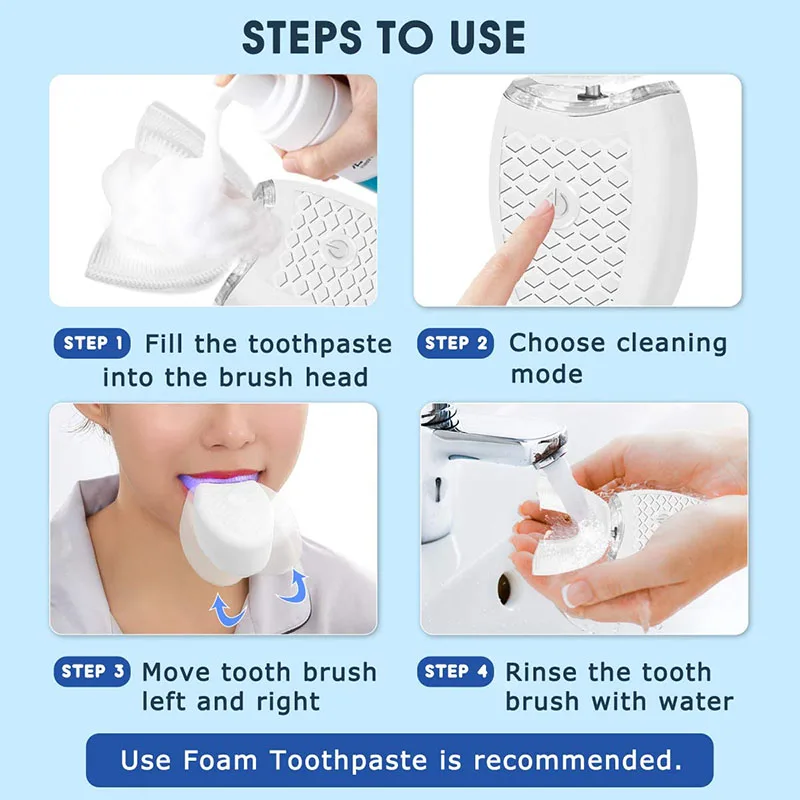 STEPS TO USE

STEP 1 Fill the toothpaste into the brush head

STEP 2 Choose cleaning mode

STEP 3 Move tooth brush left and right

STEP 4 Rinse the tooth brush with water

Use Foam Toothpaste is recommended.