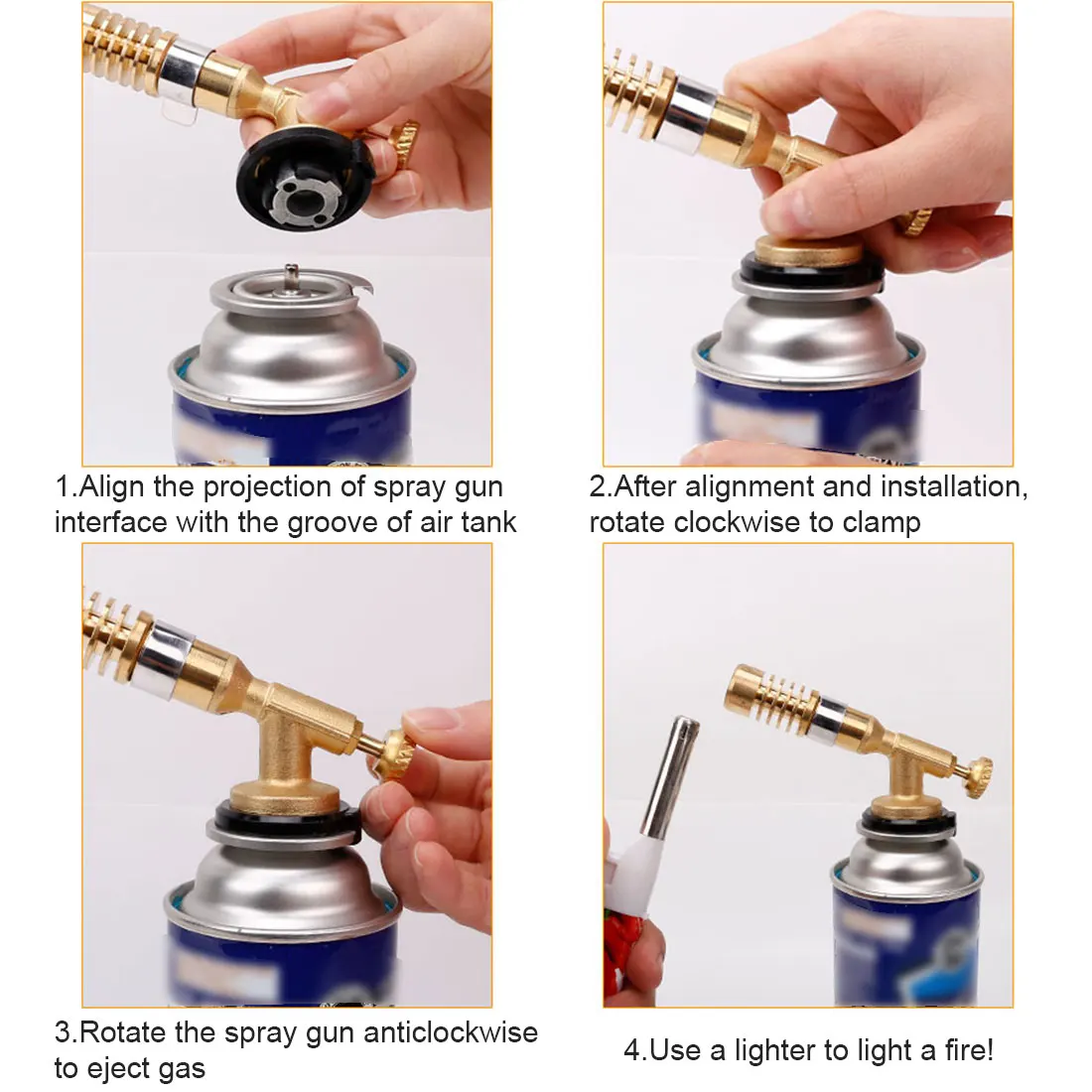 1.Align the projection of spray gun interface with the groove of air tank

2.After alignment and installation, rotate clockwise to clamp

3.Rotate the spray gun anticlockwise to eject gas

4.Use a lighter to light a fire!