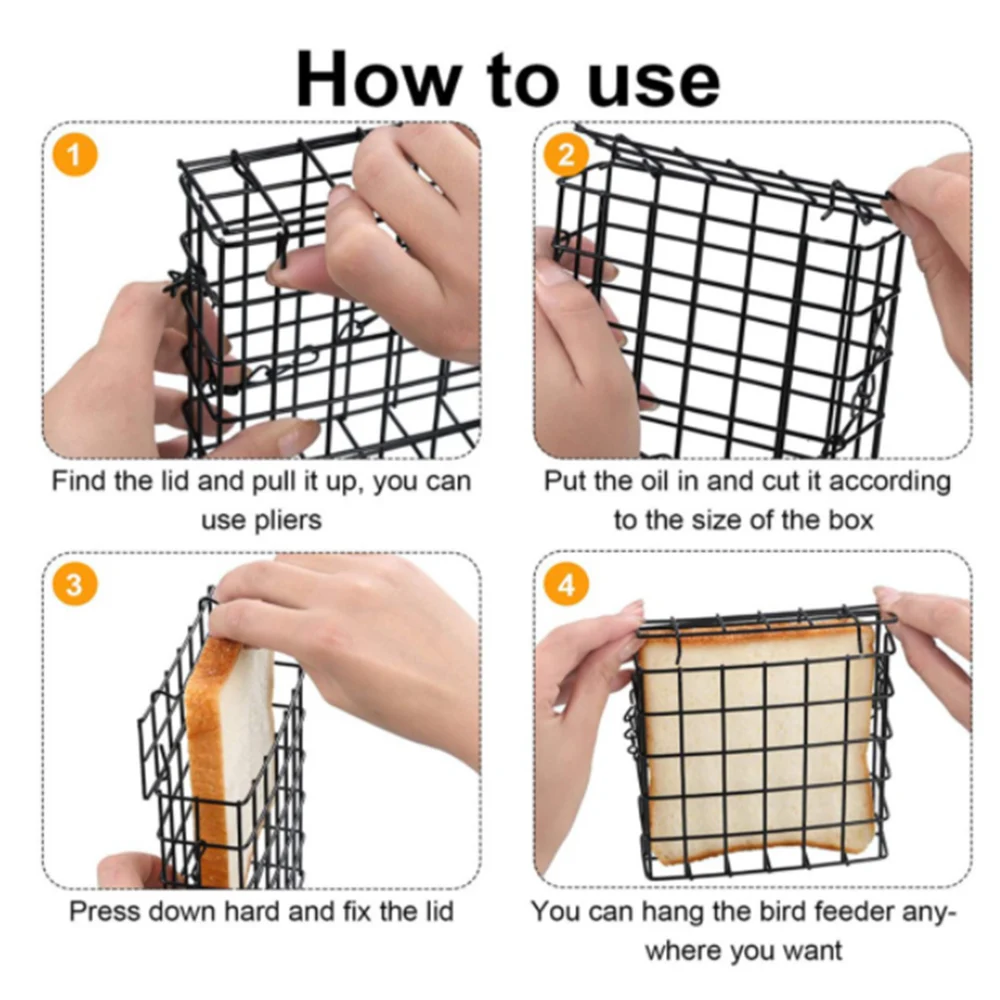 How to use

1

Find the lid and pull it up, you can use pliers

2

Put the oil in and cut it according to the size of the box

3

Press down hard and fix the lid

4

You can hang the bird feeder anywhere you want