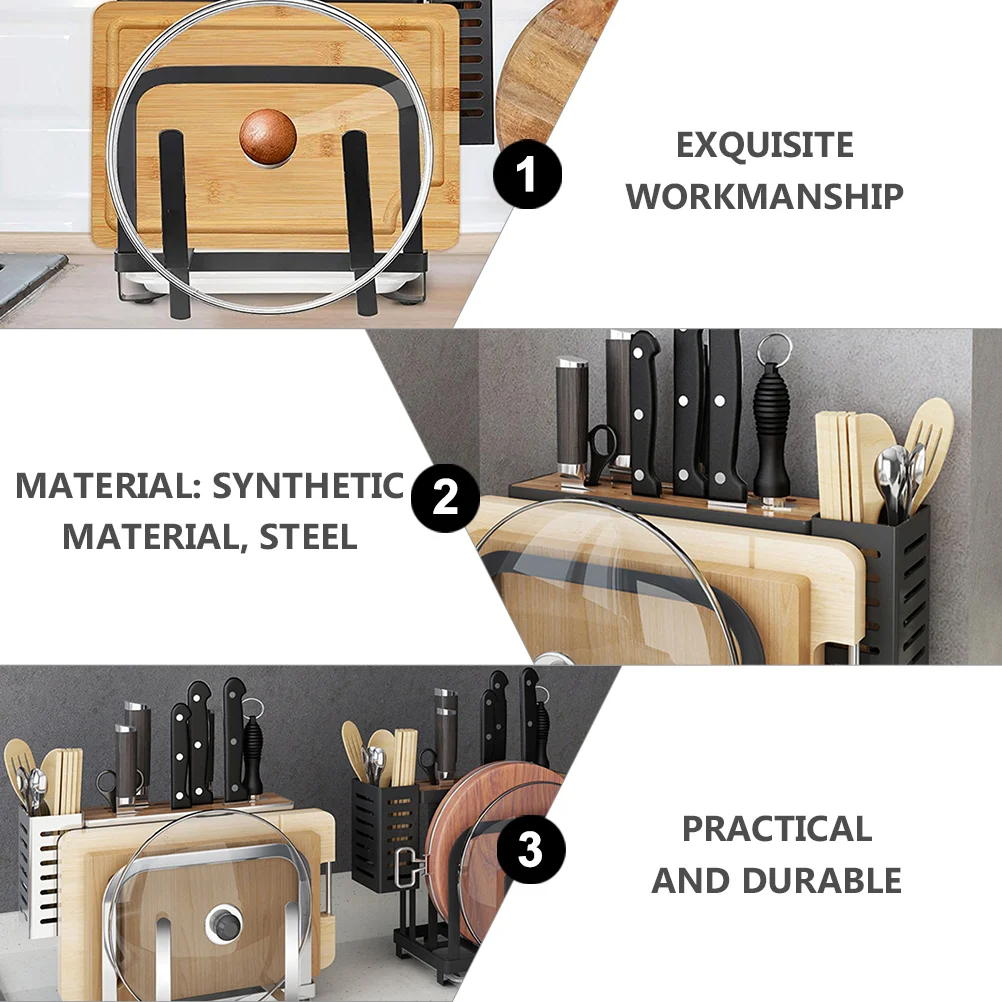 1

EXQUISITE WORKMANSHIP

MATERIAL: SYNTHETIC MATERIAL, STEEL

2

3

PRACTICAL AND DURABLE