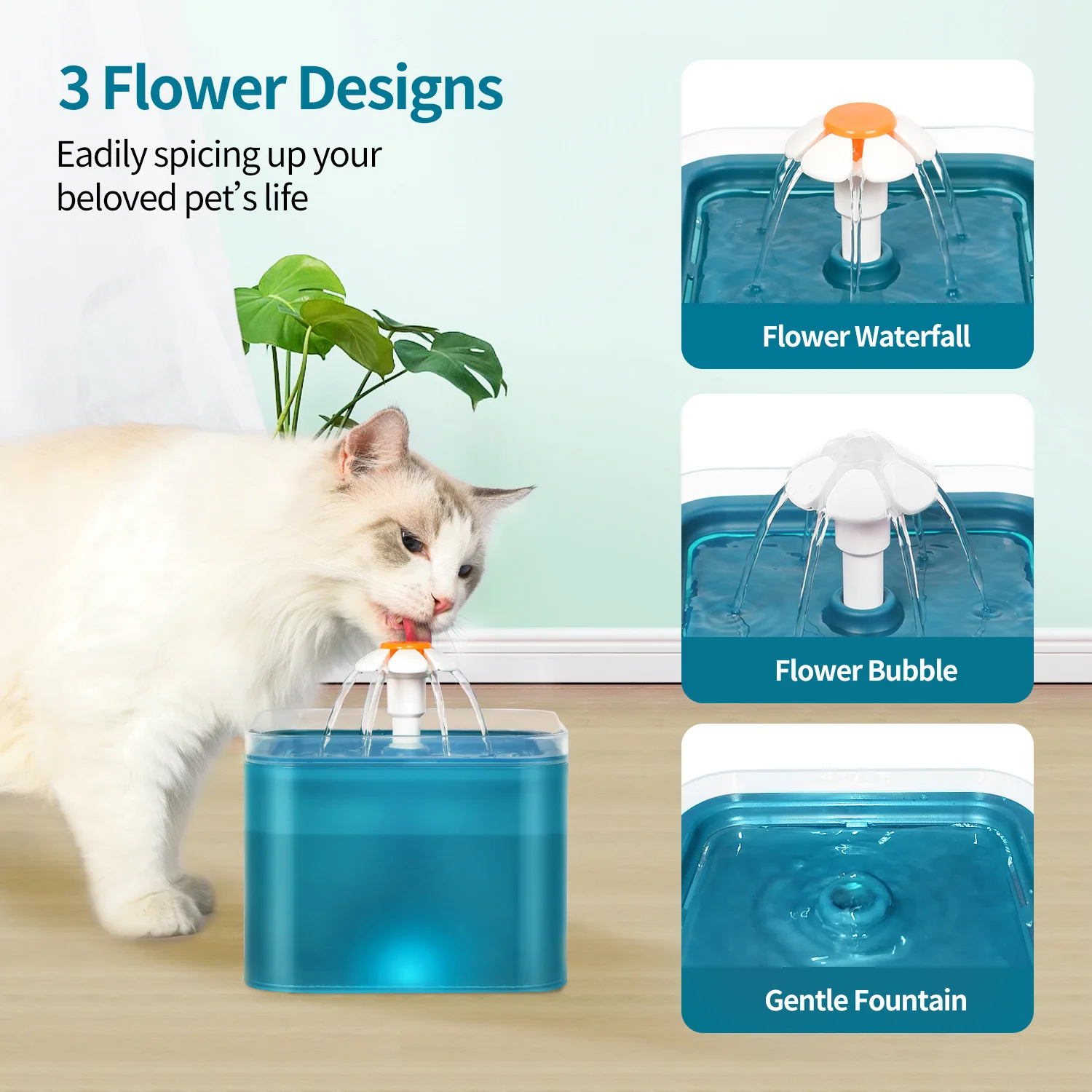 3 Flower Designs

Eadily spicing up your beloved pet's life

Flower Waterfall

Flower Bubble

Gentle Fountain