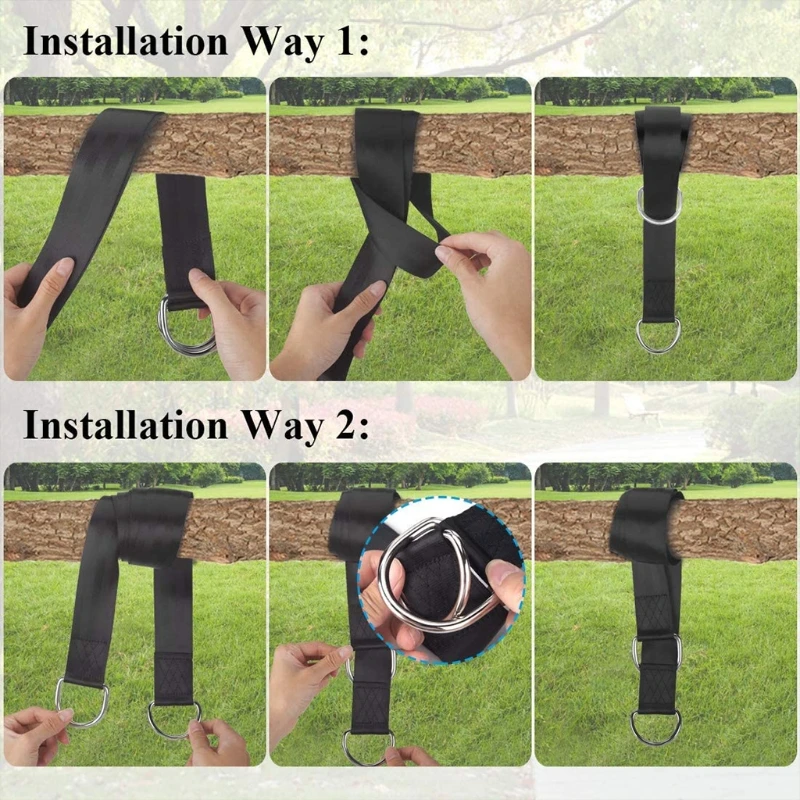 Installation Way 1:

Installation Way 2: