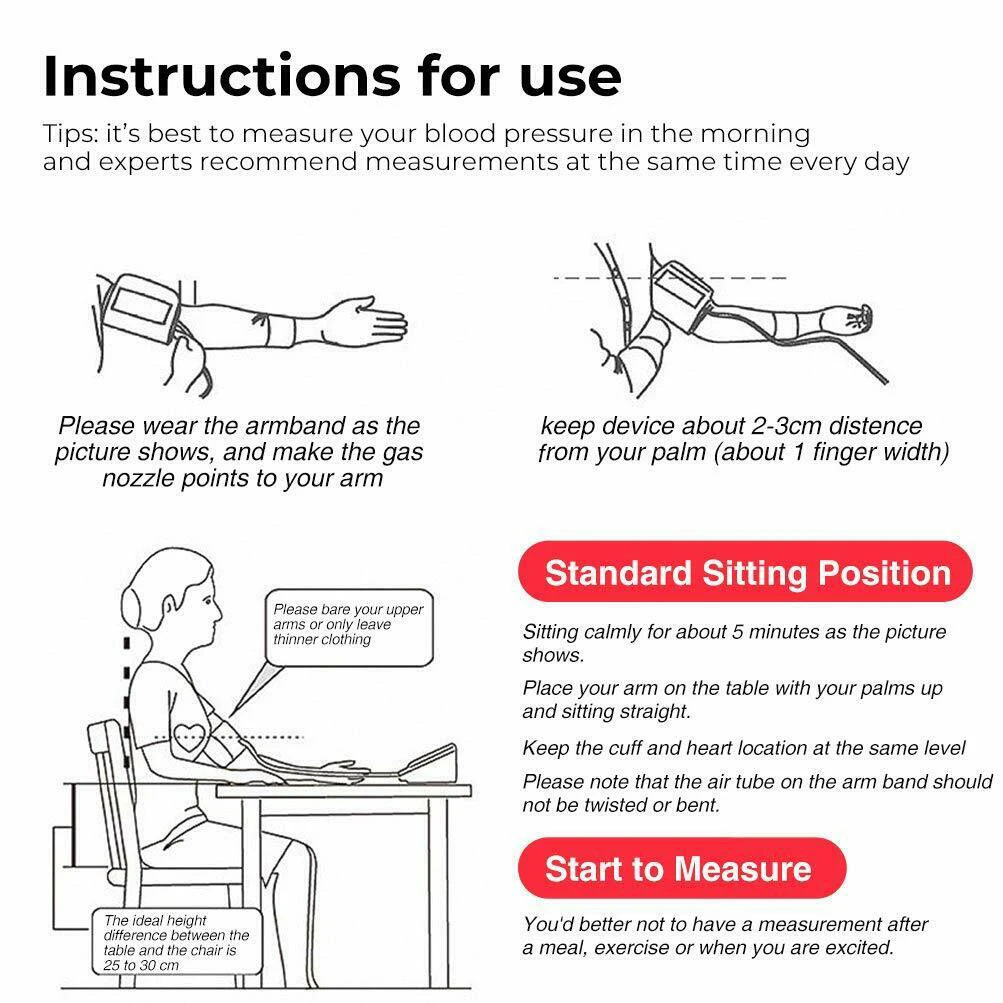 Instructions for use

Tips: it's best to measure your blood pressure in the morning and experts recommend measurements at the same time every day

Please wear the armband as the picture shows, and make the gas nozzle points to your arm

keep device about 2-3cm distence from your palm (about 1 finger width)

Please bare your upper arms or only leave thinner clothing

The ideal height difference between the table and the chair is 25 to 30 cm

Standard Sitting Position

Sitting calmly for about 5 minutes as the picture shows.

Place your arm on the table with your palms up and sitting straight.

Keep the cuff and heart location at the same level

Please note that the air tube on the arm band should not be twisted or bent.

Start to Measure

You'd better not to have a measurement after a meal, exercise or when you are excited.