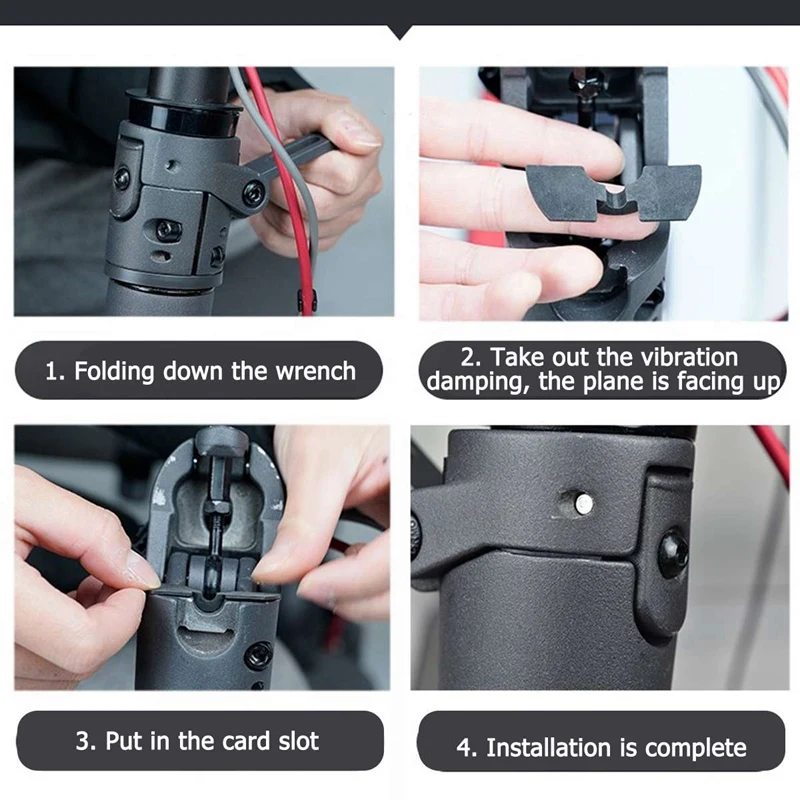 1. Folding down the wrench

2. Take out the vibration damping, the plane is facing up

3. Put in the card slot

4. Installation is complete