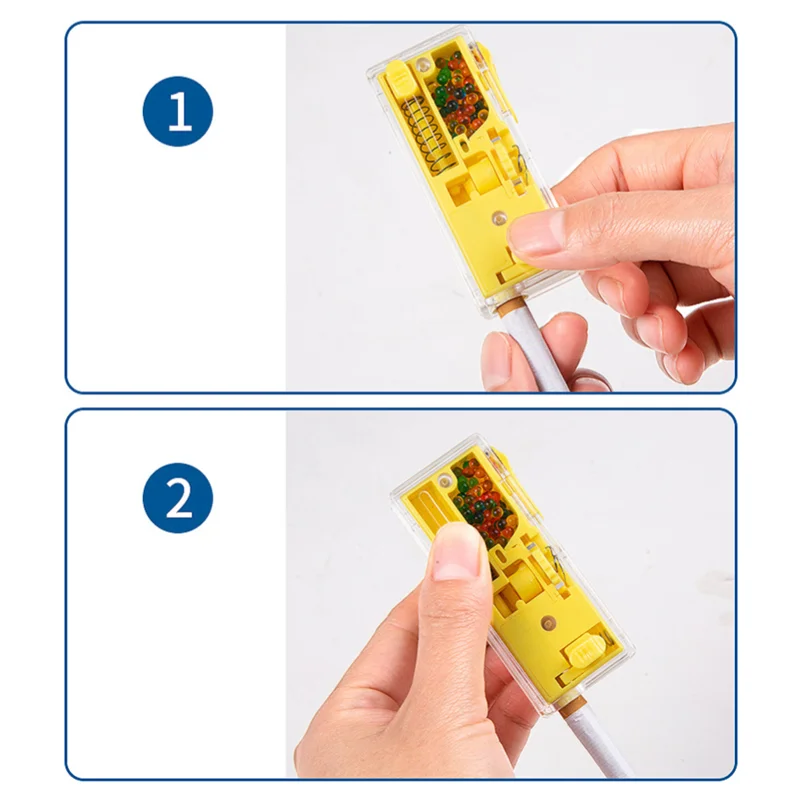 1

2