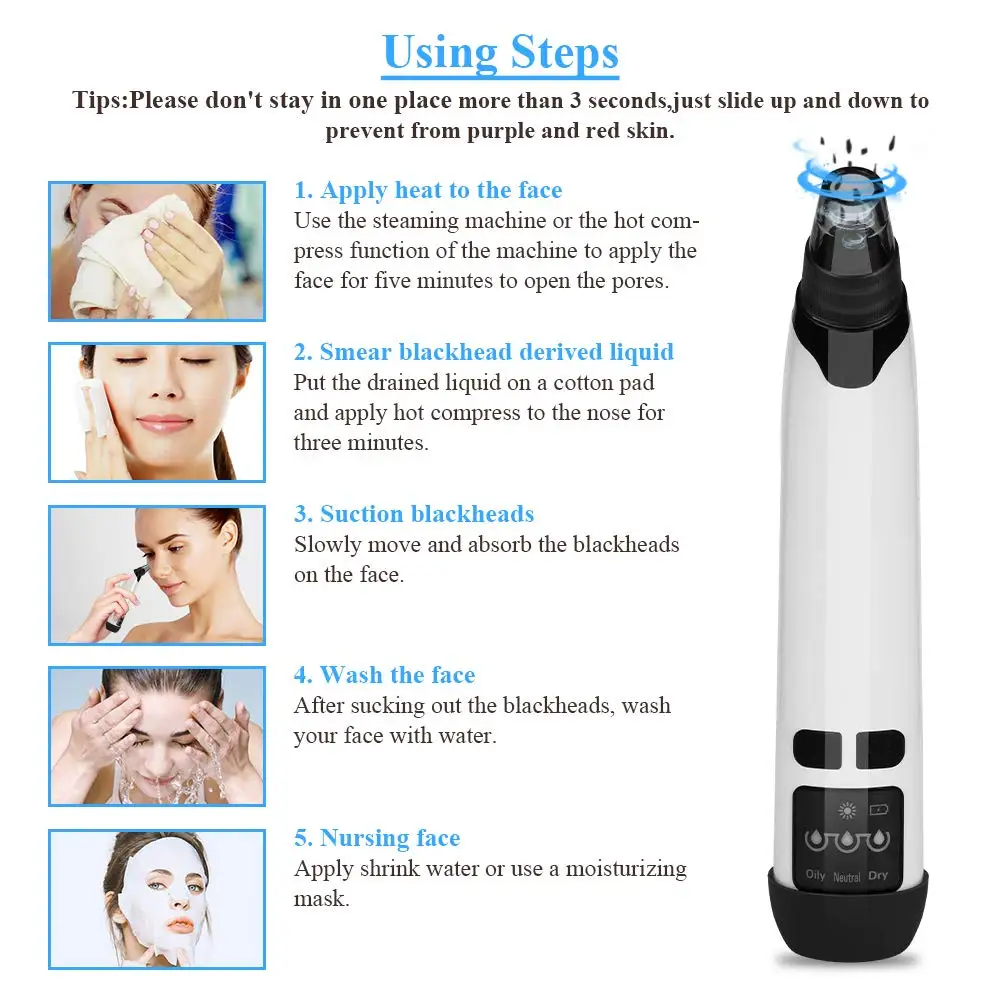 Using Steps

Tips:Please don't stay in one place more than 3 seconds,just slide up and down to prevent from purple and red skin.

1. Apply heat to the face
Use the steaming machine or the hot compress function of the machine to apply the face for five minutes to open the pores.

2. Smear blackhead derived liquid
Put the drained liquid on a cotton pad and apply hot compress to the nose for three minutes.

3. Suction blackheads
Slowly move and absorb the blackheads on the face.

4. Wash the face
After sucking out the blackheads, wash your face with water.

5. Nursing face
Apply shrink water or use a moisturizing mask.

Oily Neutral Dry