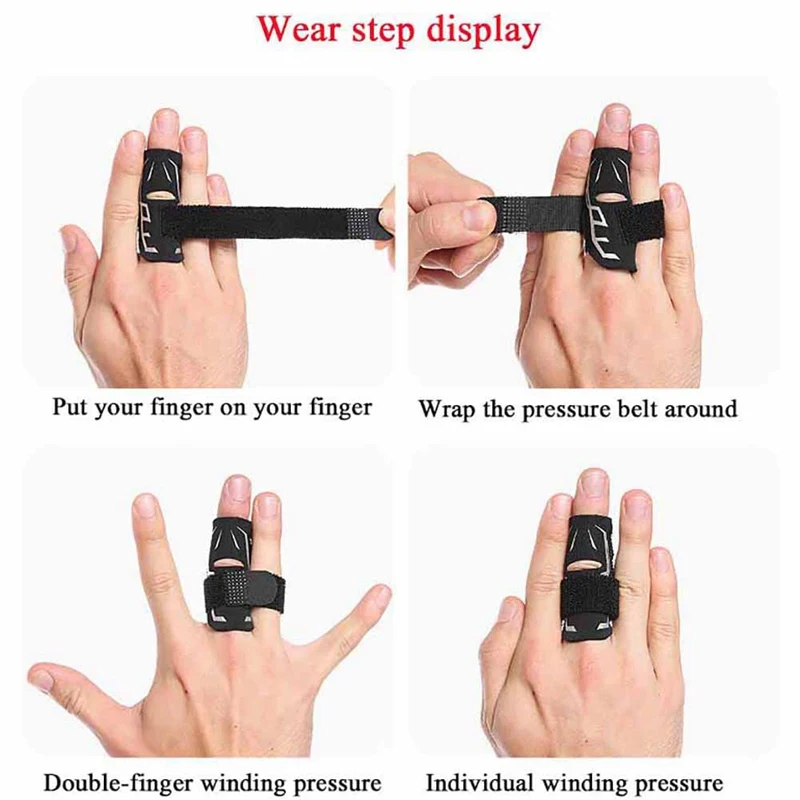 Wear step display

Put your finger on your finger

Wrap the pressure belt around

Double-finger winding pressure

Individual winding pressure