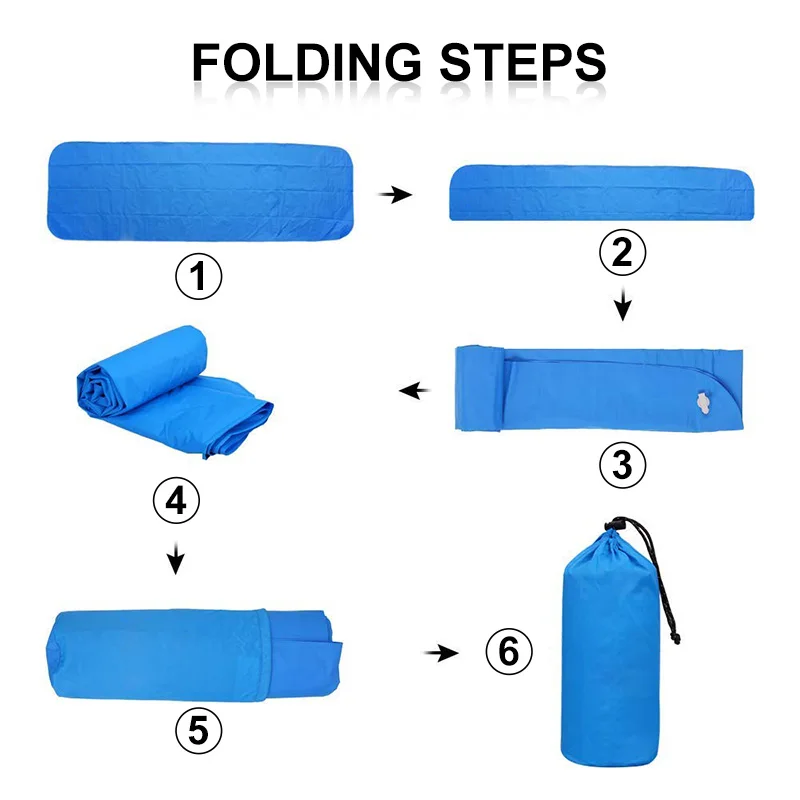 FOLDING STEPS

①

②

③

④

⑤

⑥