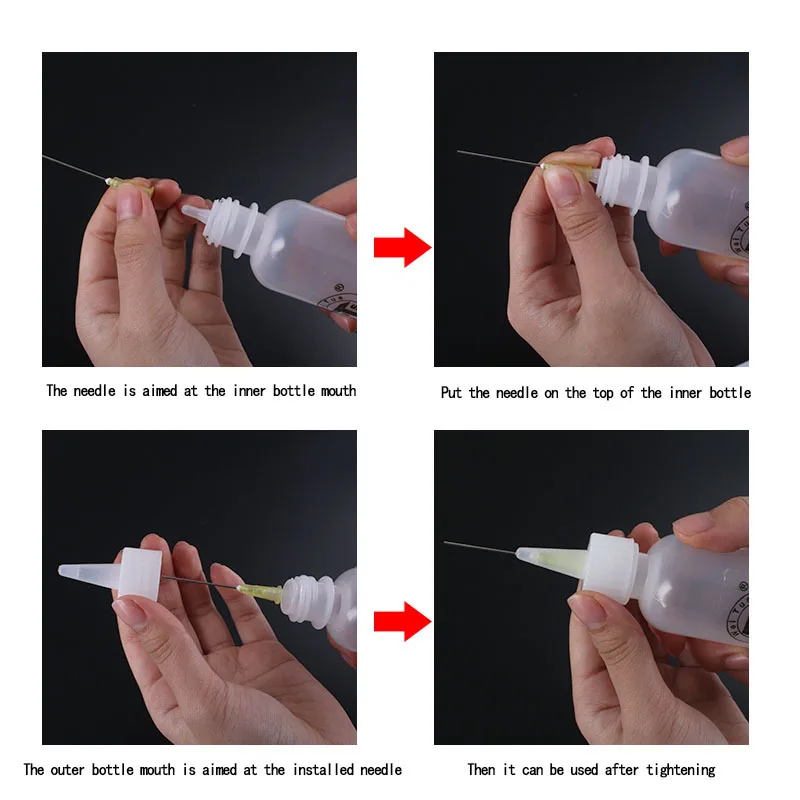 The needle is aimed at the inner bottle mouth

Put the needle on the top of the inner bottle

The outer bottle mouth is aimed at the installed needle

Then it can be used after tightening