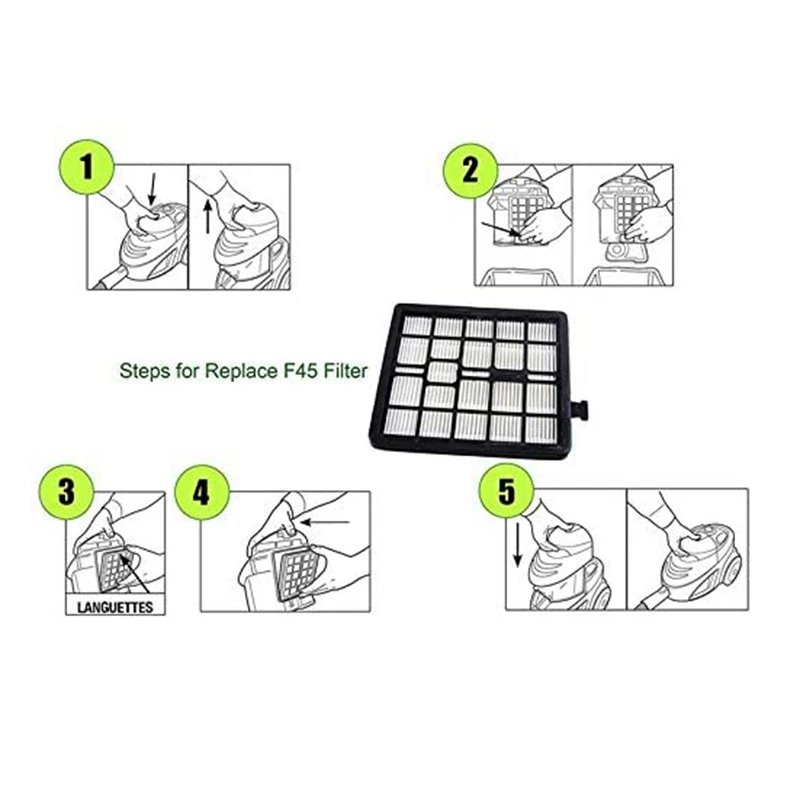 1

2

Steps for Replace F45 Filter

3

LANGUETTES

4

5