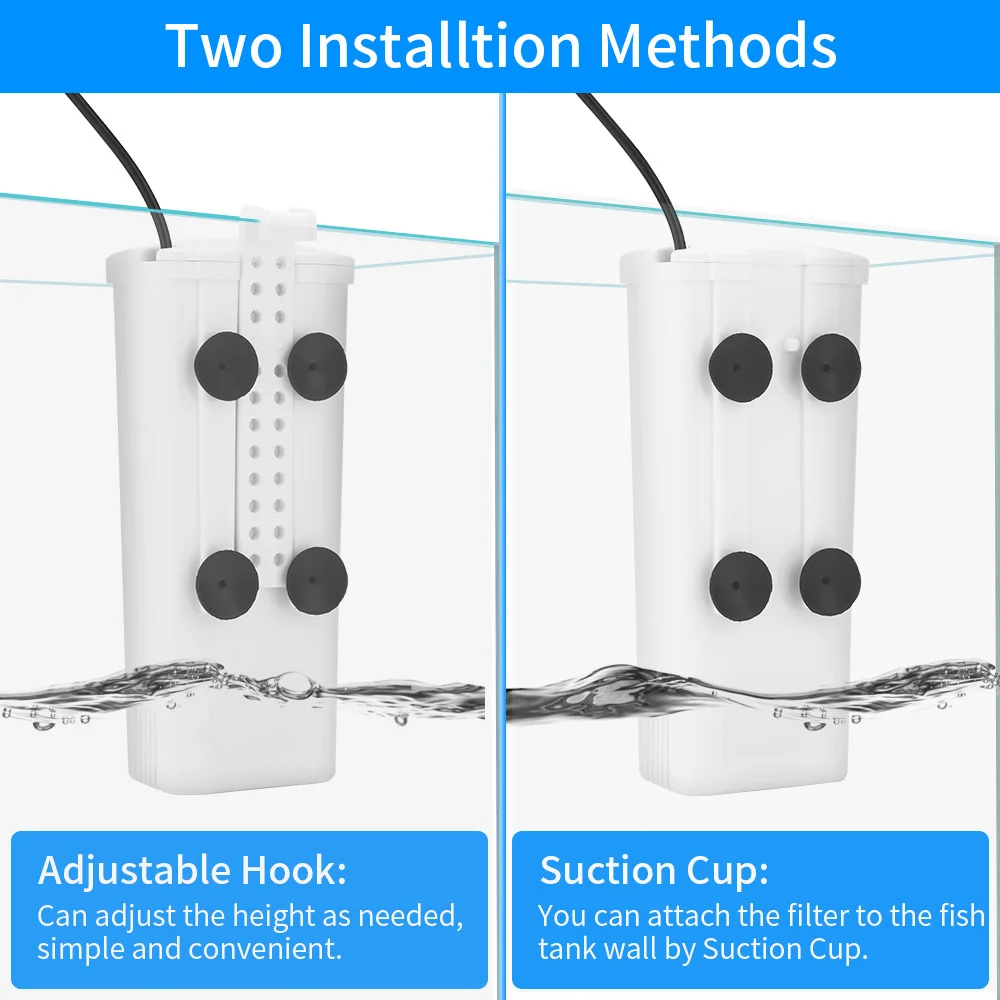 Two Installtion Methods

Adjustable Hook:
Can adjust the height as needed, simple and convenient.

Suction Cup:
You can attach the filter to the fish tank wall by Suction Cup.