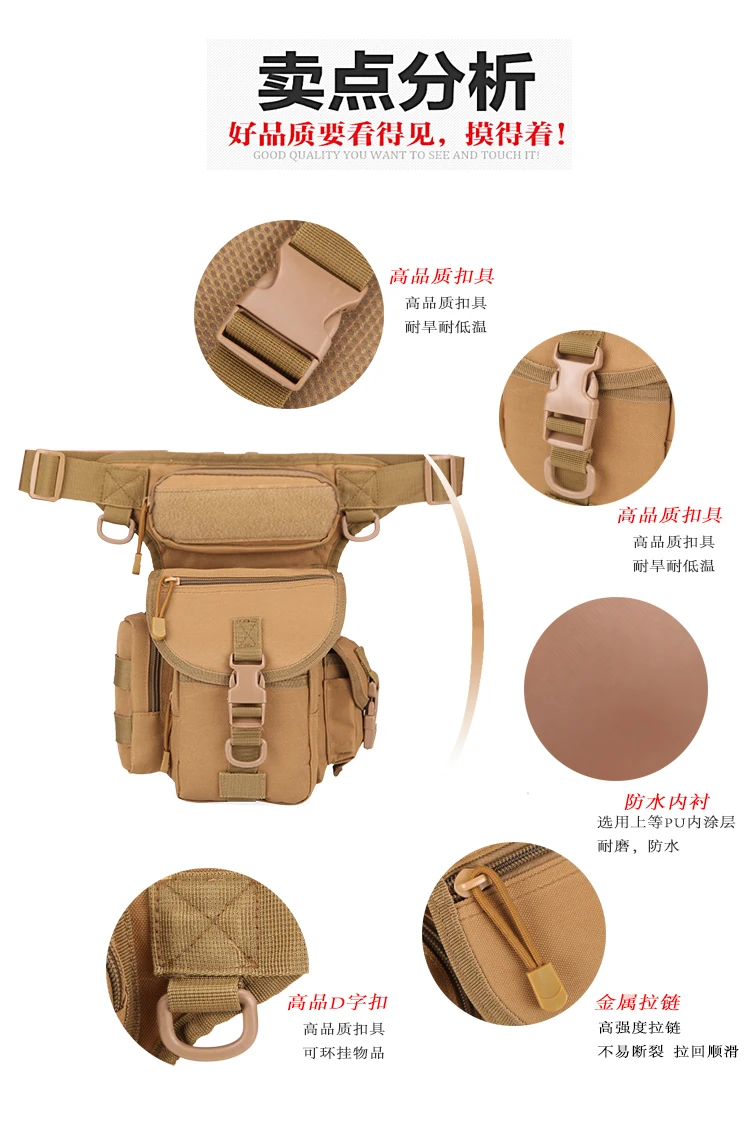 卖点分析
好品质要看得见，摸得着！
GOOD QUALITY YOU WANT TO SEE AND TOUCH IT!

高品质扣具
高品质扣具
耐旱耐低温

高品质扣具
高品质扣具
耐旱耐低温

防水内衬
选用上等PU内涂层
耐磨，防水

高品D字扣
高品质扣具
可环挂物品

金属拉链
高强度拉链
不易断裂 拉回顺滑