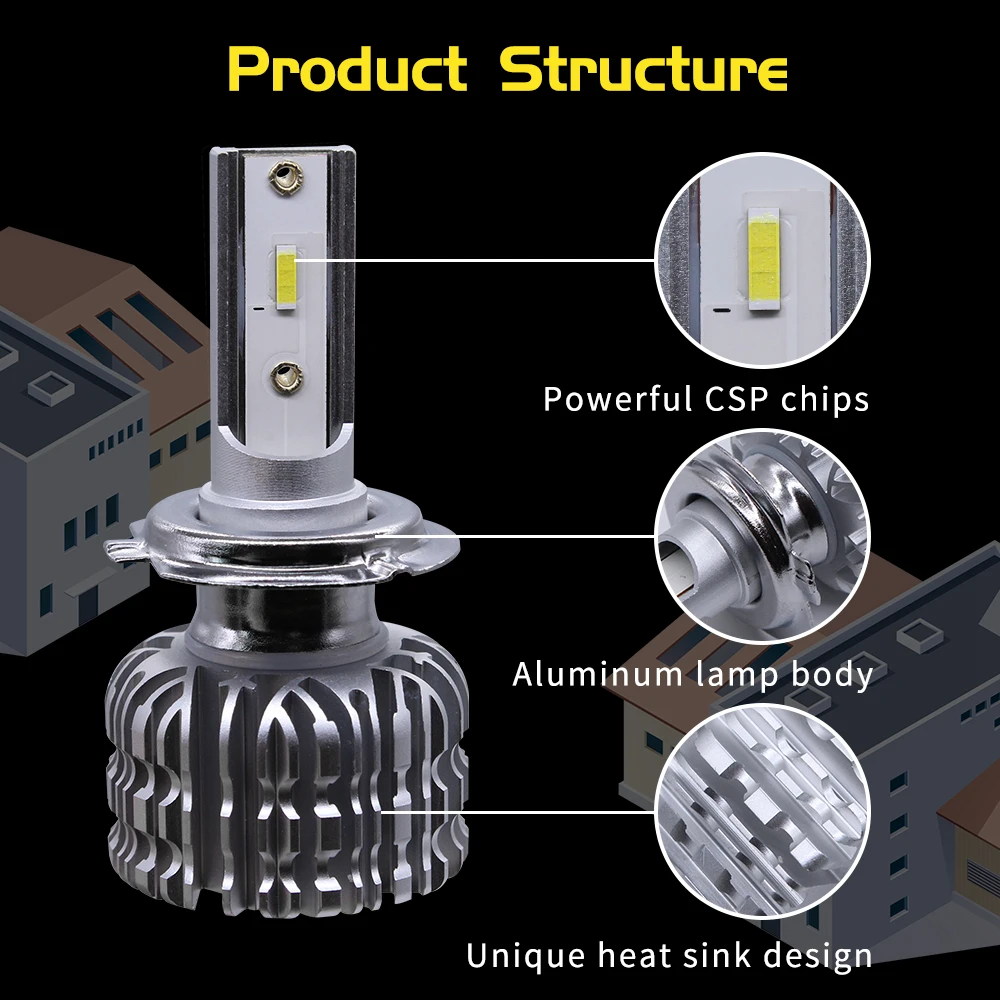 Product Structure

Powerful CSP chips

Aluminum lamp body

Unique heat sink design