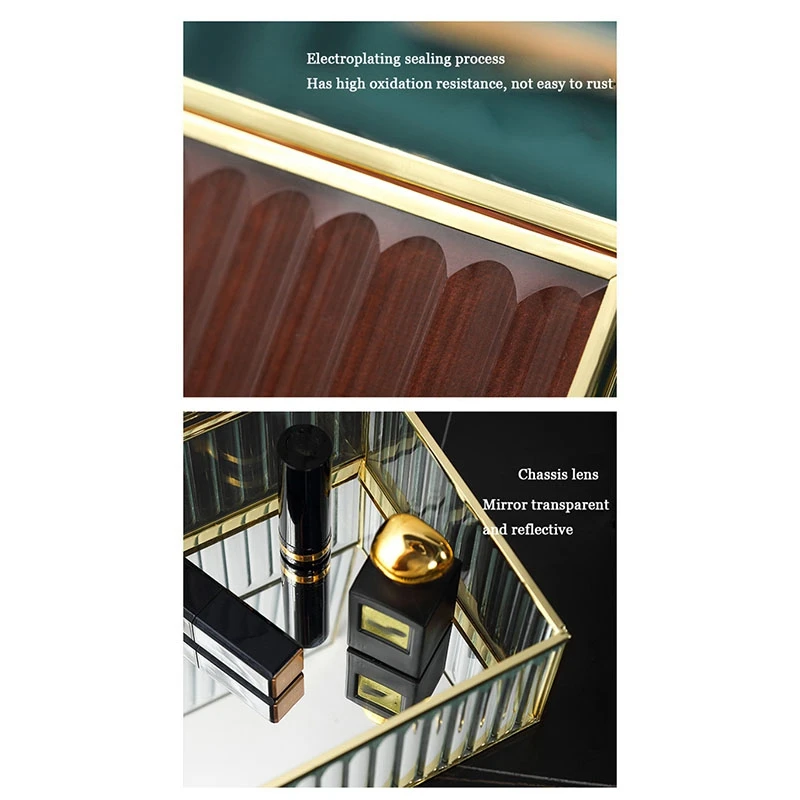 Electroplating sealing process
Has high oxidation resistance, not easy to rust

Chassis lens
Mirror transparent and reflective