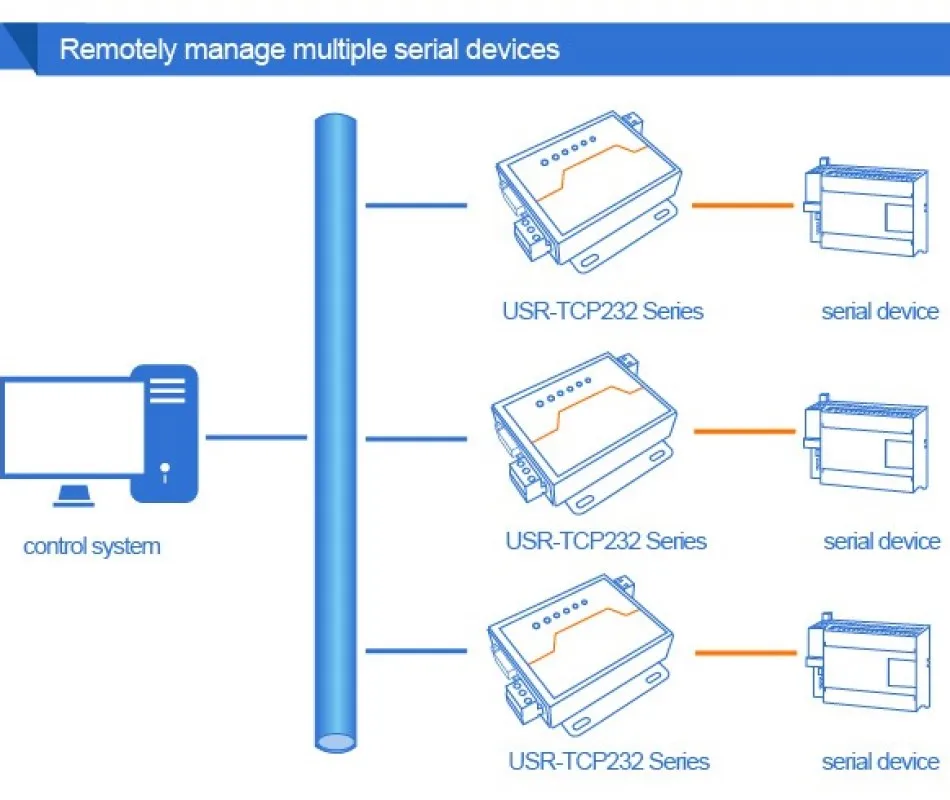 Remotely manage multiple serial devices

USR-TCP232 Series

serial device

control system

USR-TCP232 Series

serial device

USR-TCP232 Series

serial device