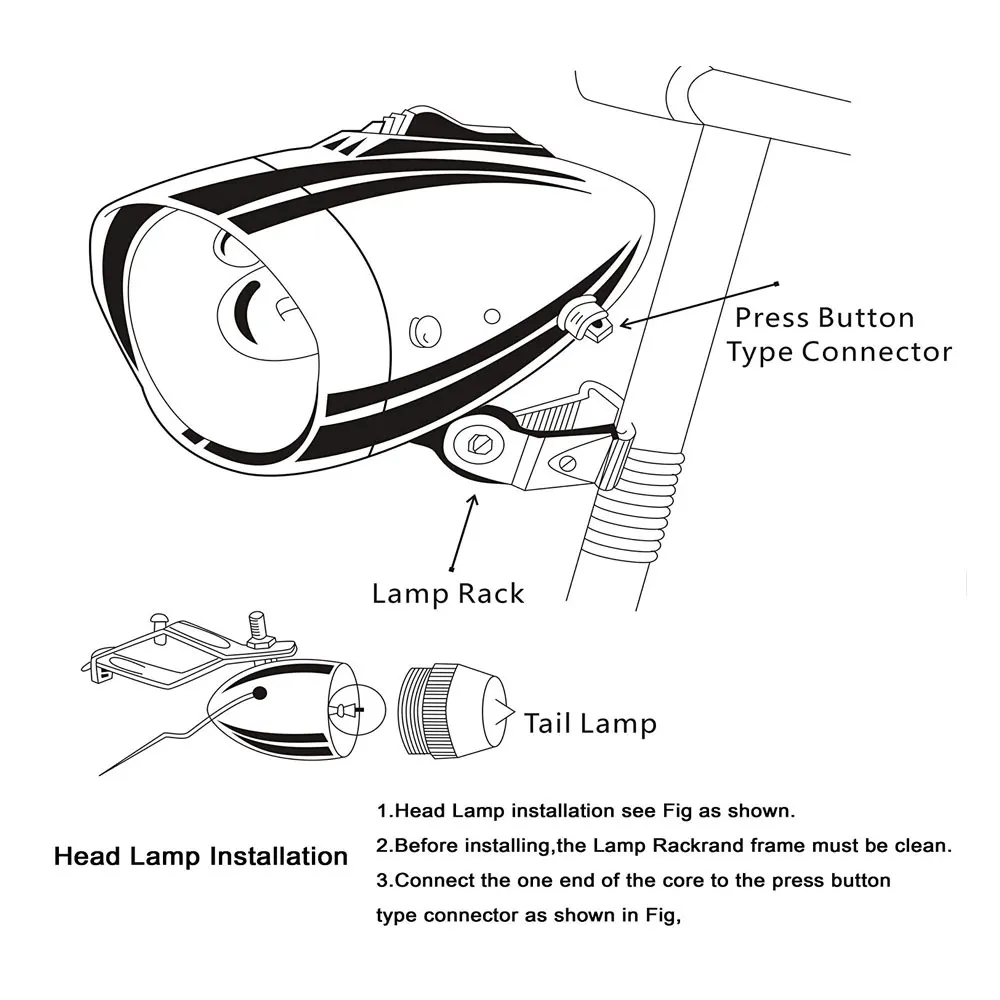 Press Button
Type Connector

Lamp Rack

Tail Lamp

Head Lamp Installation

1.Head Lamp installation see Fig as shown.
2.Before installing,the Lamp Rackrand frame must be clean.
3.Connect the one end of the core to the press button type connector as shown in Fig,