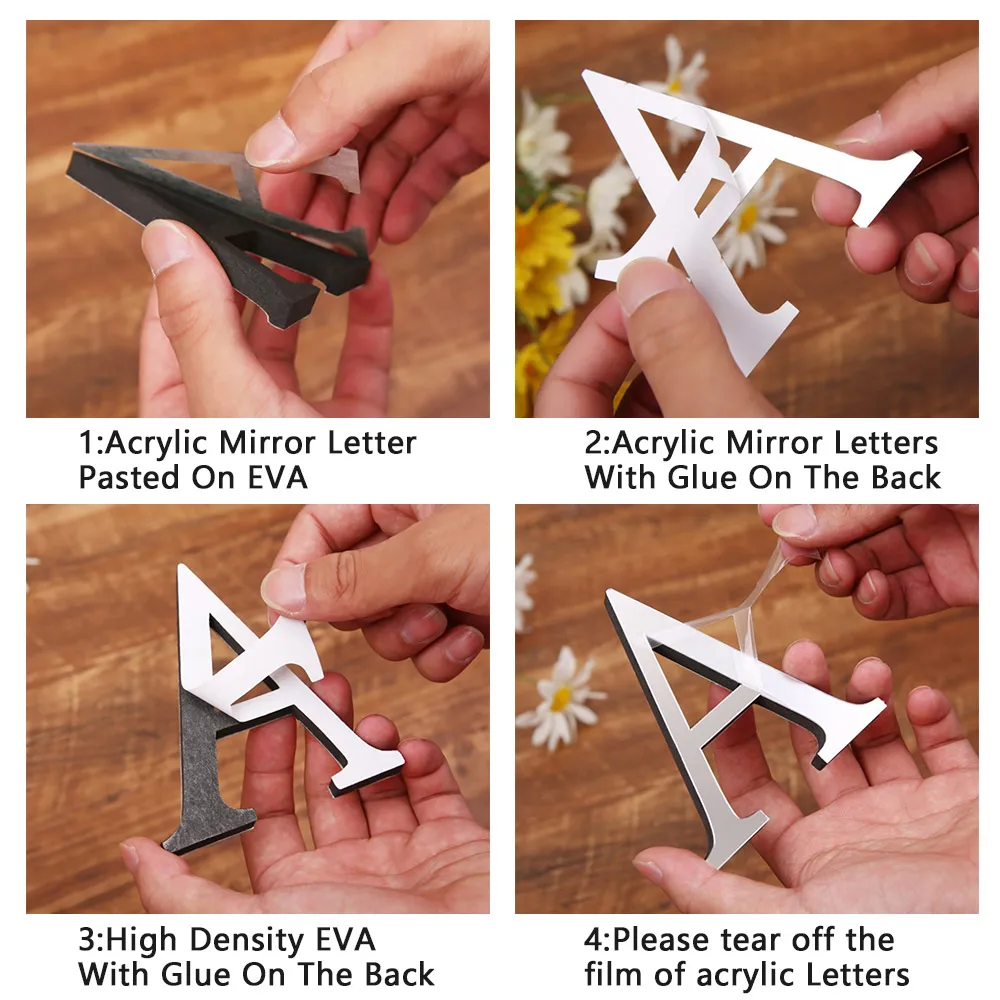 1:Acrylic Mirror Letter Pasted On EVA

2:Acrylic Mirror Letters With Glue On The Back

3:High Density EVA With Glue On The Back

4:Please tear off the film of acrylic Letters