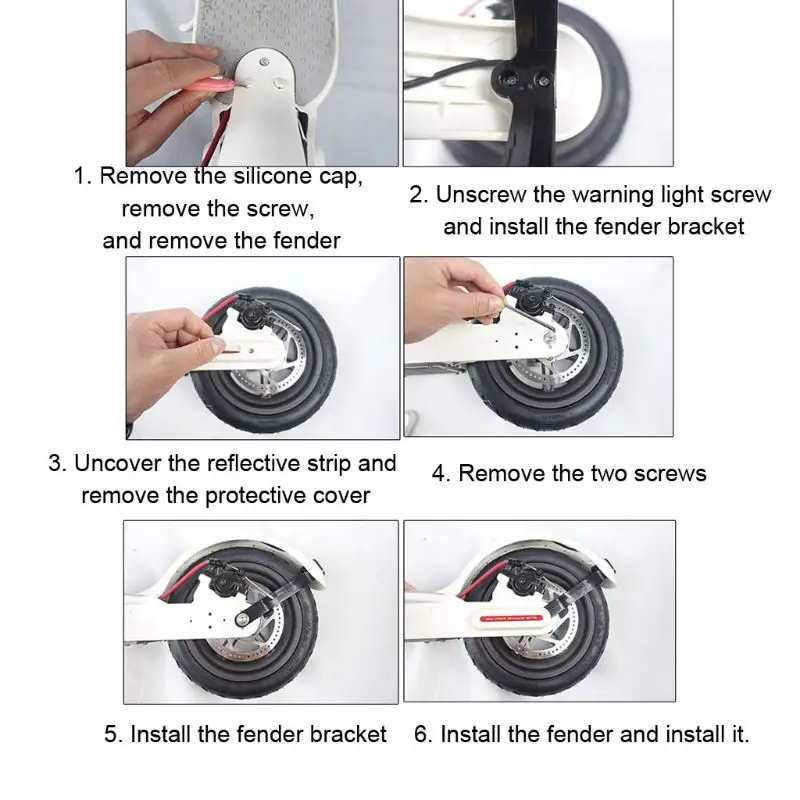 1. Remove the silicone cap, remove the screw, and remove the fender

2. Unscrew the warning light screw and install the fender bracket

3. Uncover the reflective strip and remove the protective cover

4. Remove the two screws

5. Install the fender bracket

6. Install the fender and install it.