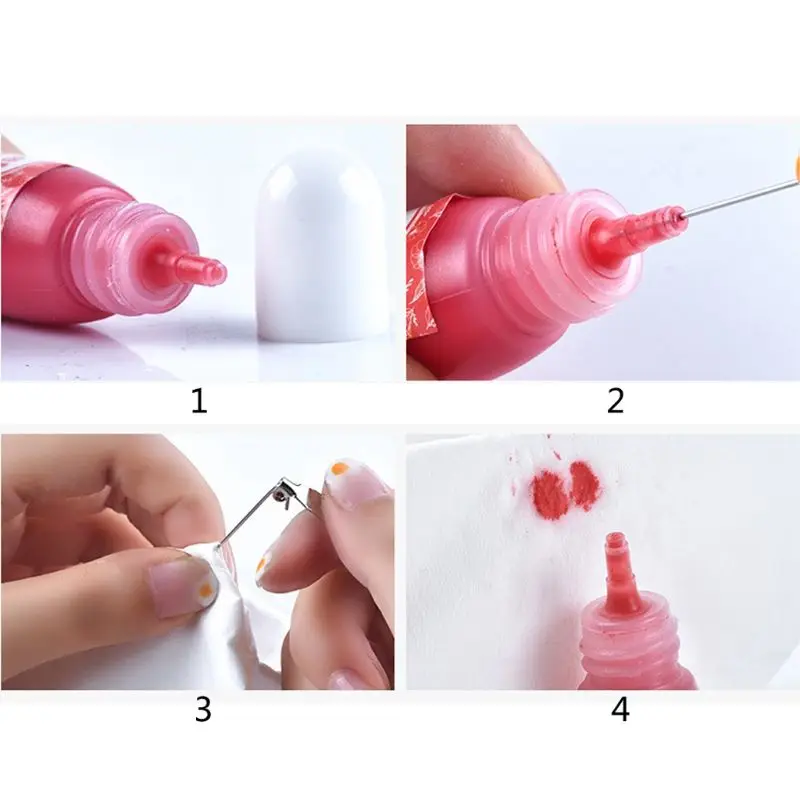 1

2

3

4