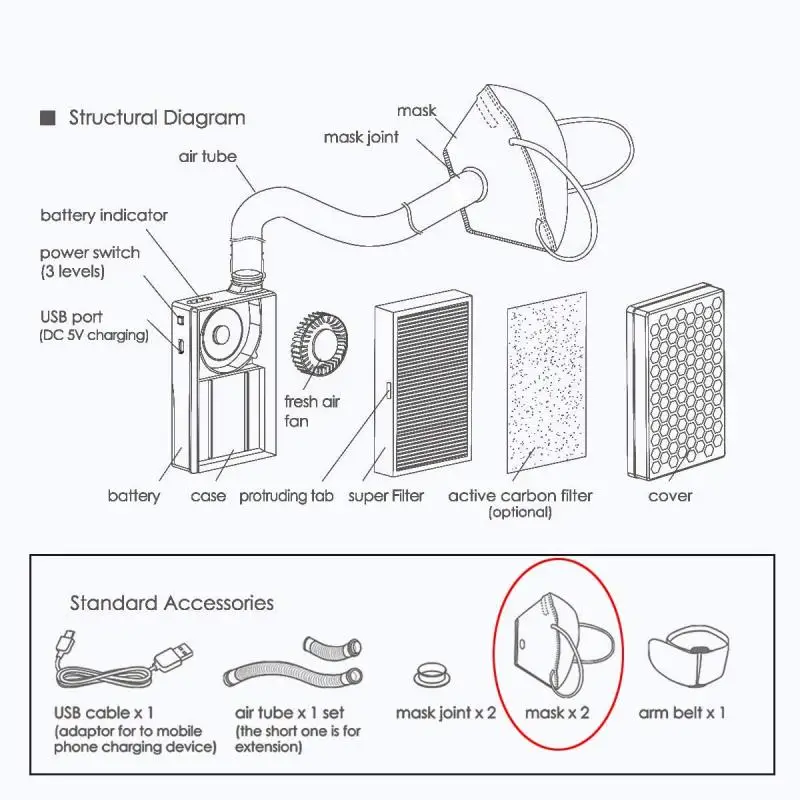 ■ Structural Diagram

mask

mask joint

air tube

battery indicator

power switch (3 levels)

USB port (DC 5V charging)

fresh air fan

battery

case

protruding tab

super Filter

active carbon filter (optional)

cover

Standard Accessories

USB cable x 1 (adaptor for to mobile phone charging device)

air tube x 1 set (the short one is for extension)

mask joint x 2

mask x 2

arm belt x 1