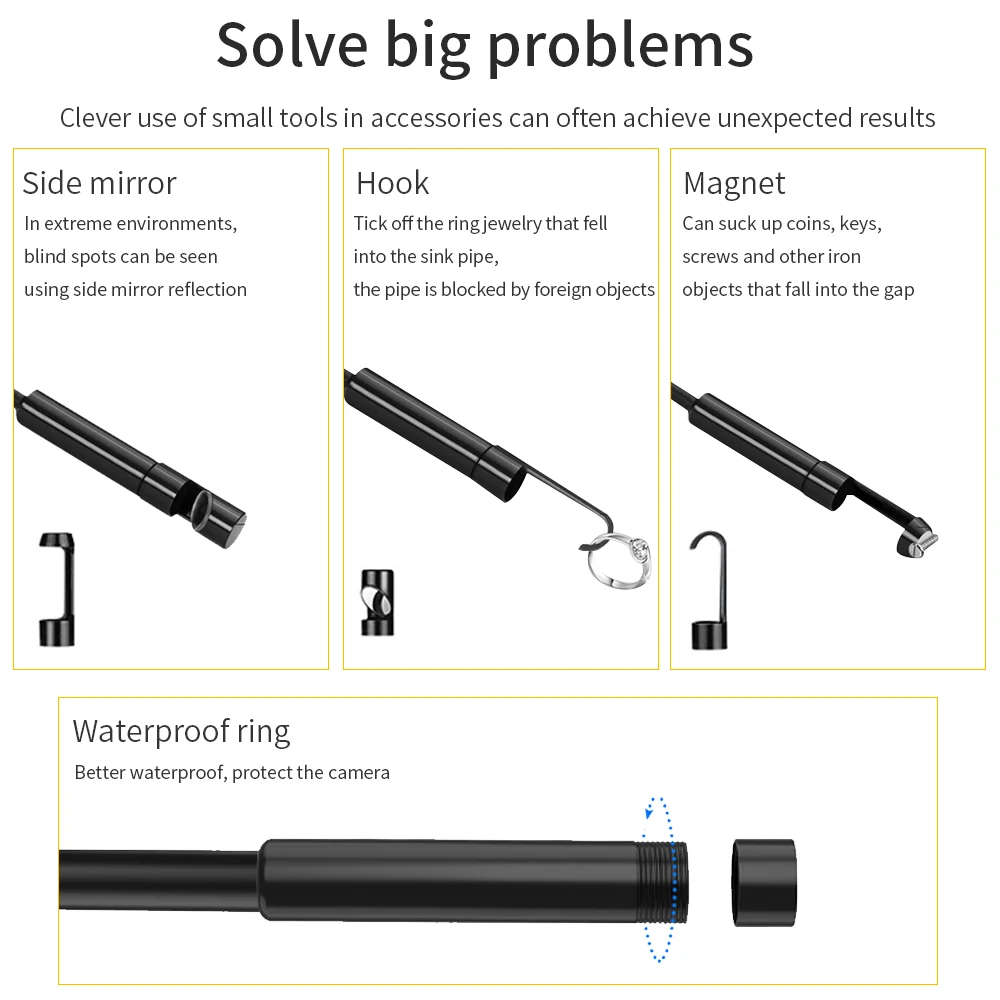 Solve big problems

Clever use of small tools in accessories can often achieve unexpected results

Side mirror

In extreme environments, blind spots can be seen using side mirror reflection

Hook

Tick off the ring jewelry that fell into the sink pipe, the pipe is blocked by foreign objects

Magnet

Can suck up coins, keys, screws and other iron objects that fall into the gap

Waterproof ring

Better waterproof, protect the camera