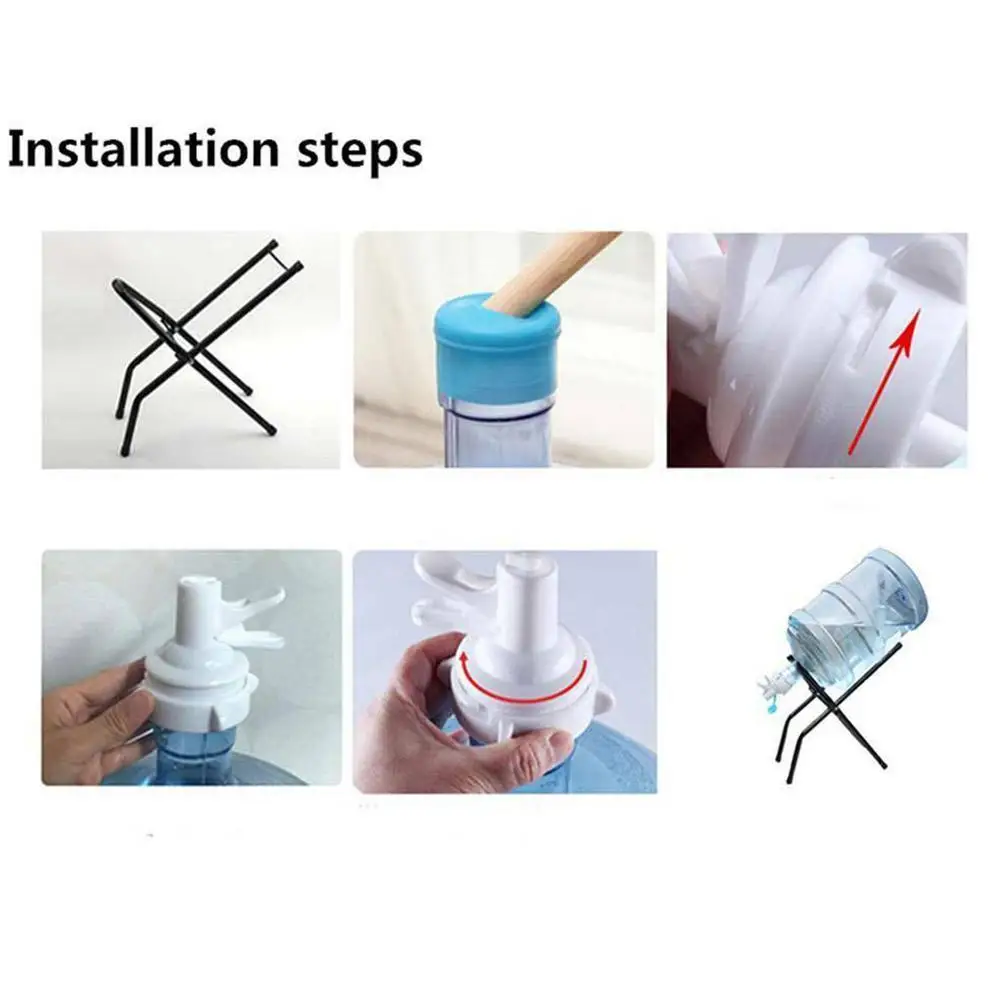 Installation steps