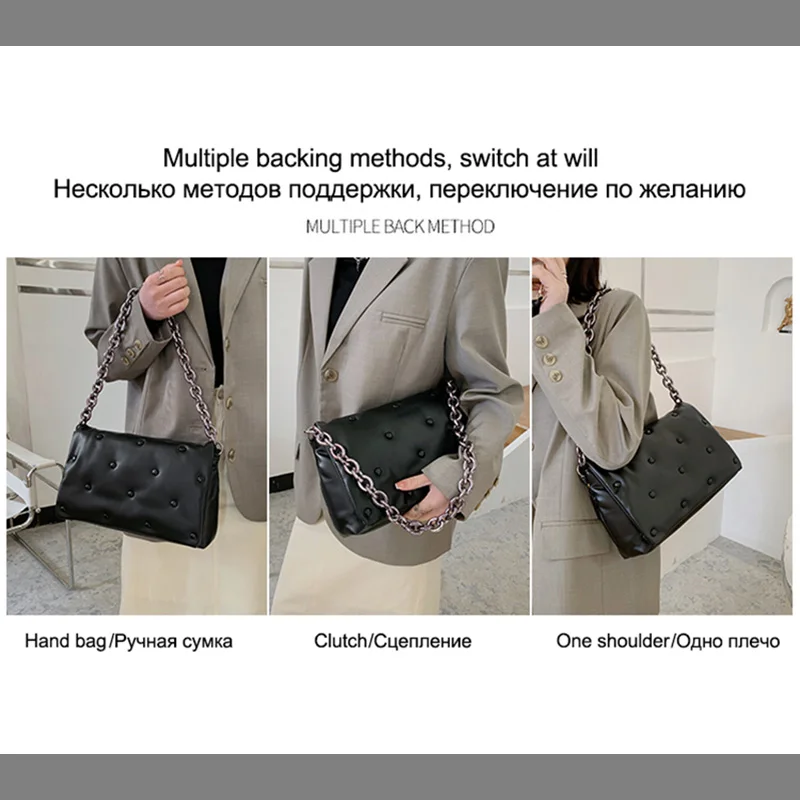 Multiple backing methods, switch at will
Несколько методов поддержки, переключение по желанию

MULTIPLE BACK METHOD

Hand bag/Ручная сумка

Clutch/Сцепление

One shoulder/Одно плечо